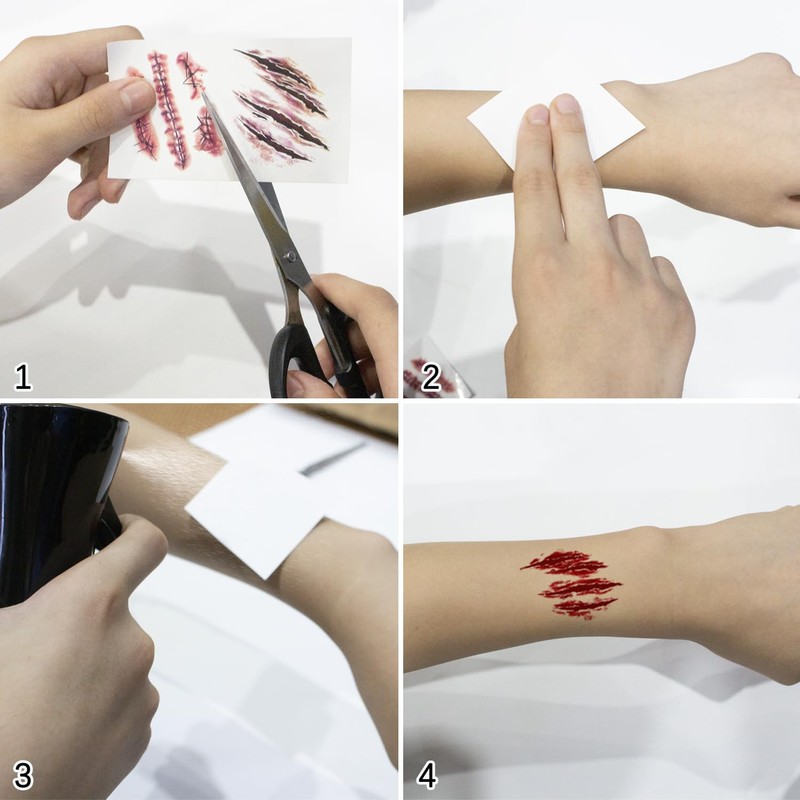 1

2

3

4