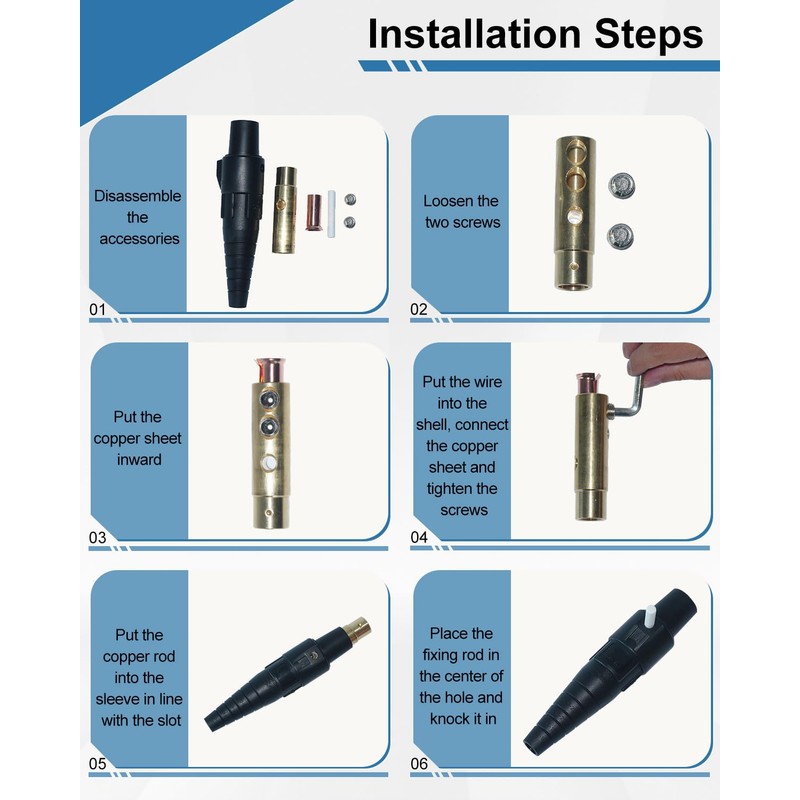 Installation Steps

Disassemble the accessories

01

Loosen the two screws

02

Put the copper sheet inward

03

Put the wire into the shell, connect the copper sheet and tighten the screws

04

Put the copper rod into the sleeve in line with the slot

05

Place the fixing rod in the center of the hole and knock it in

06