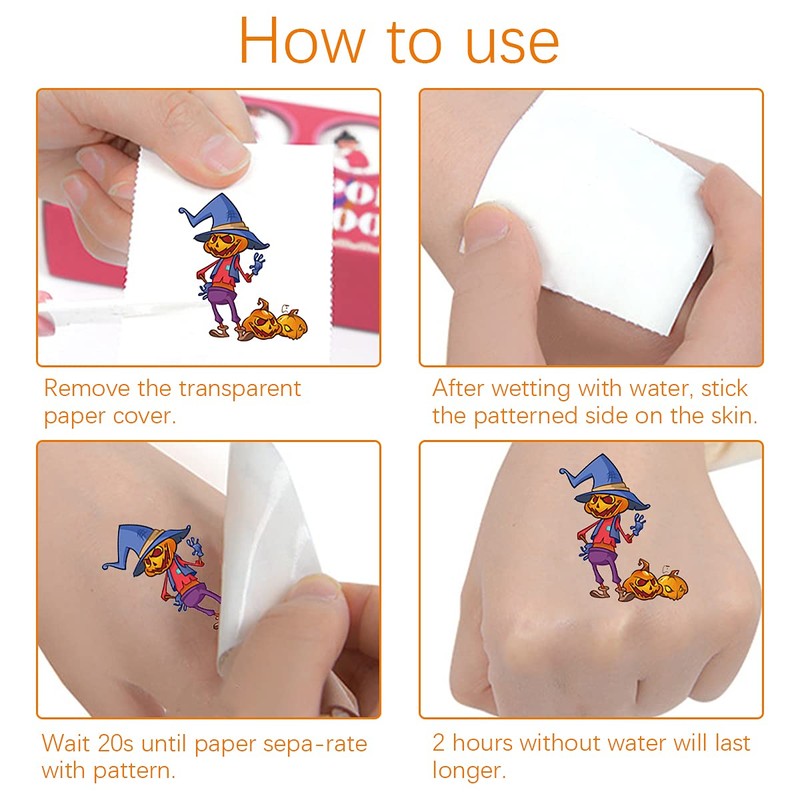 How to use

Remove the transparent paper cover.

After wetting with water, stick the patterned side on the skin.

Wait 20s until paper sepa-rate with pattern.

2 hours without water will last longer.