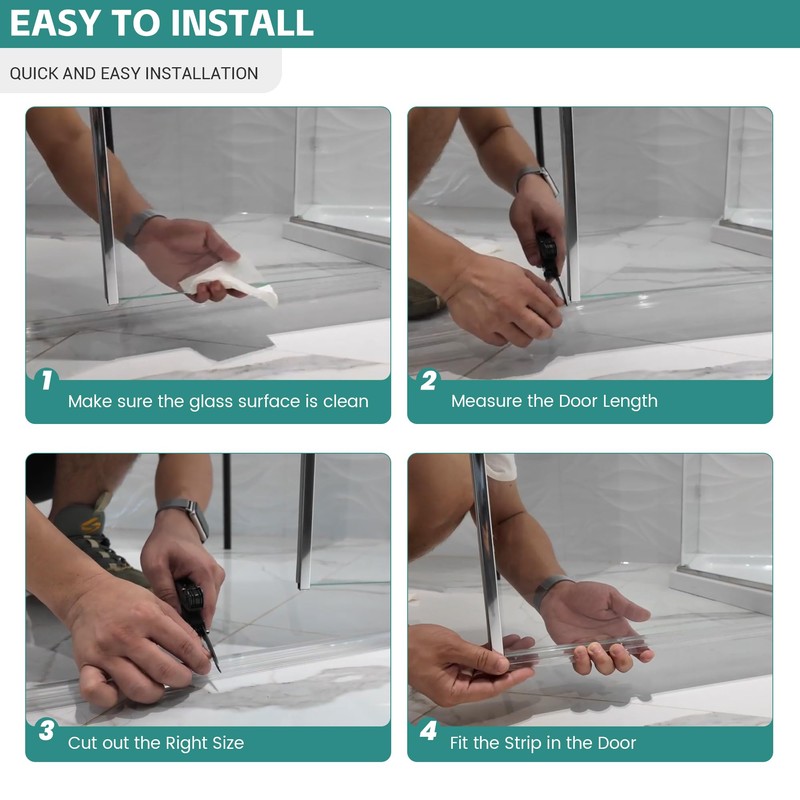 EASY TO INSTALL

QUICK AND EASY INSTALLATION

1 Make sure the glass surface is clean

2 Measure the Door Length

3 Cut out the Right Size

4 Fit the Strip in the Door