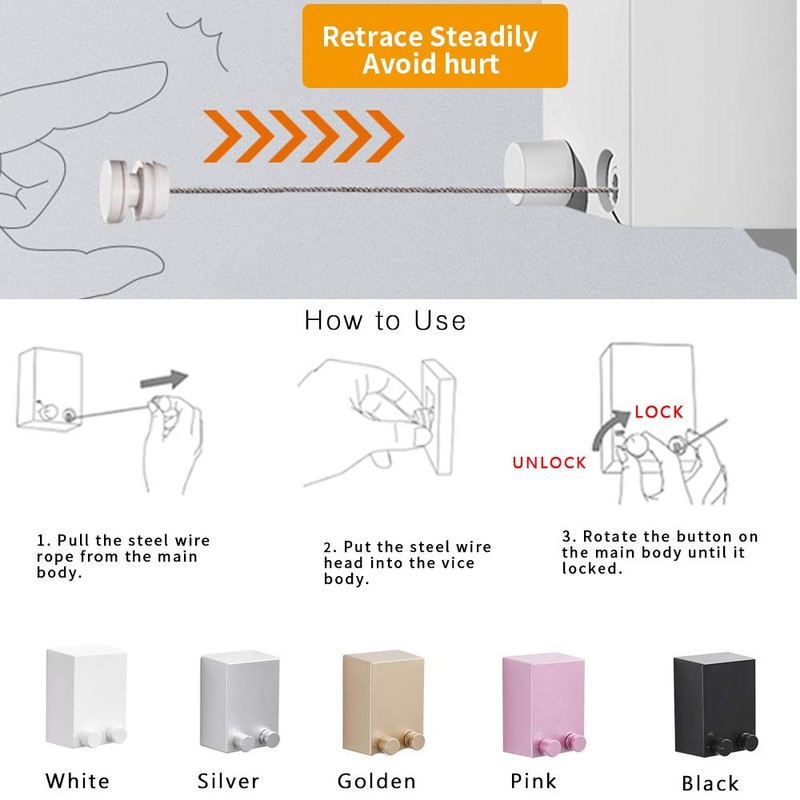 Retrace Steadily
Avoid hurt

How to Use

LOCK

UNLOCK

1. Pull the steel wire rope from the main body.

2. Put the steel wire head into the vice body.

3. Rotate the button on the main body until it locked.

White

Silver

Golden

Pink

Black