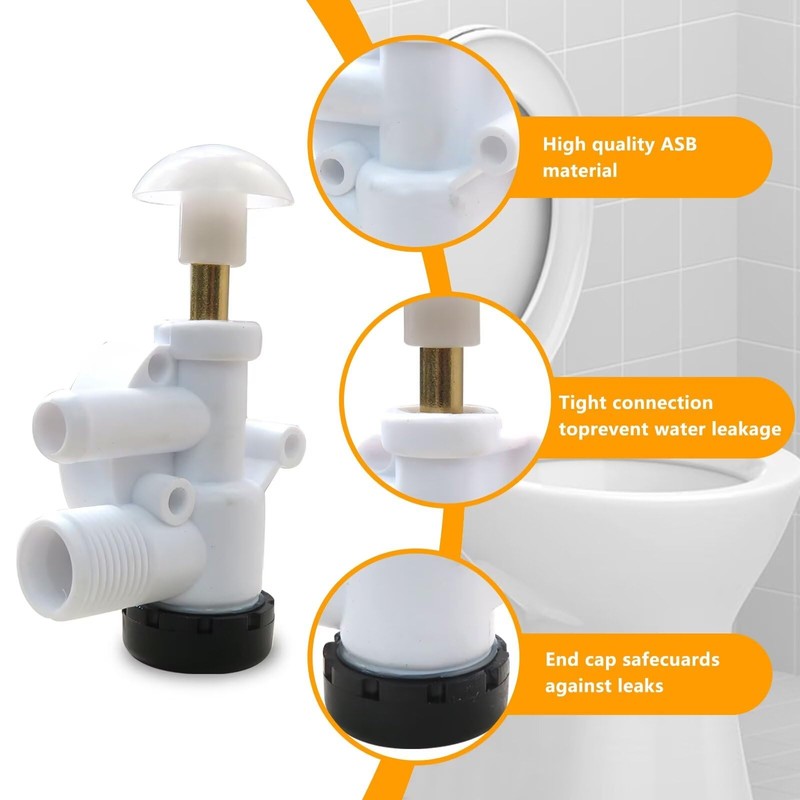 High quality ASB material

Tight connection toprevent water leakage

End cap safecuards against leaks