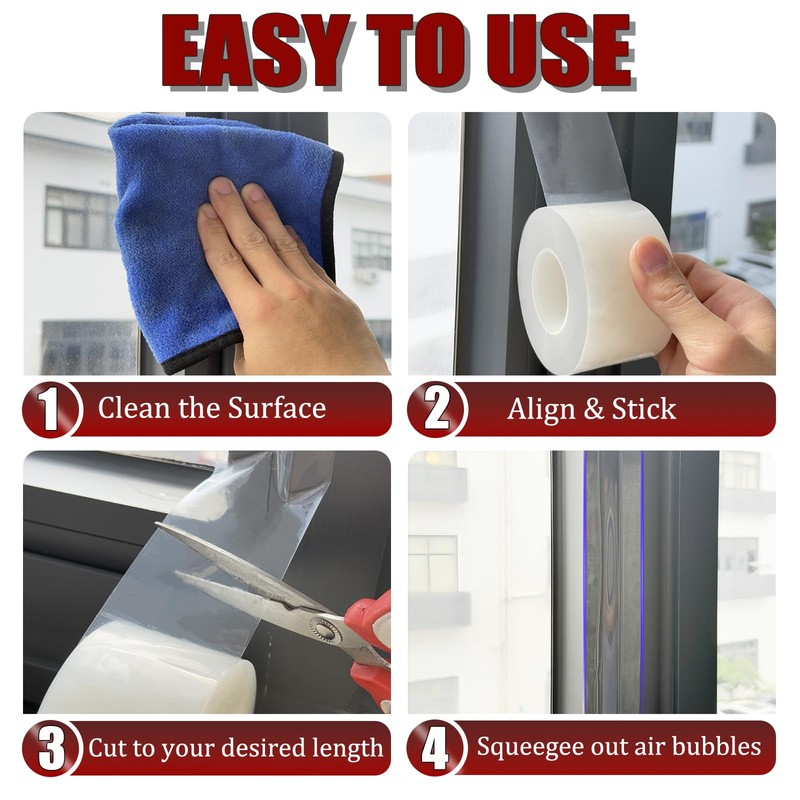 EASY TO USE

1 Clean the Surface

2 Align & Stick

3 Cut to your desired length

4 Squeegee out air bubbles