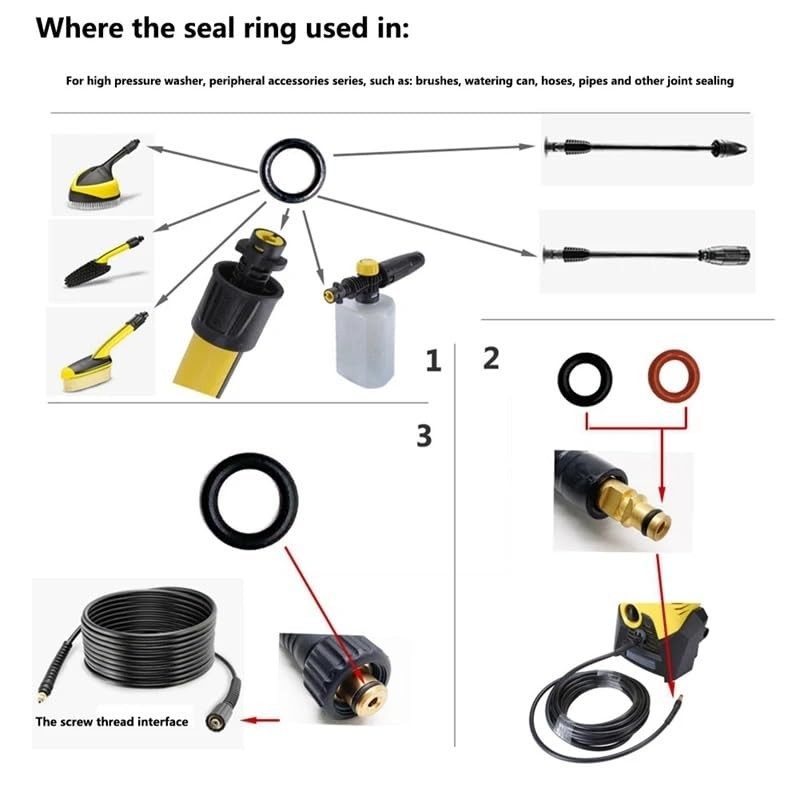 Where the seal ring used in:

For high pressure washer, peripheral accessories series, such as: brushes, watering can, hoses, pipes and other joint sealing

1

2

3

The screw thread interface