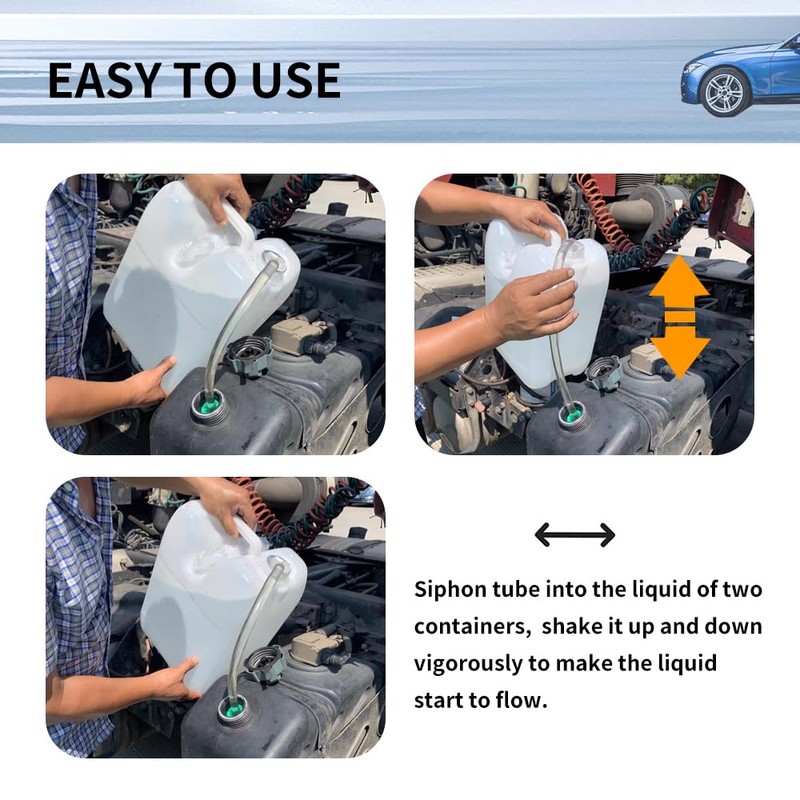 EASY TO USE

Siphon tube into the liquid of two containers, shake it up and down vigorously to make the liquid start to flow.