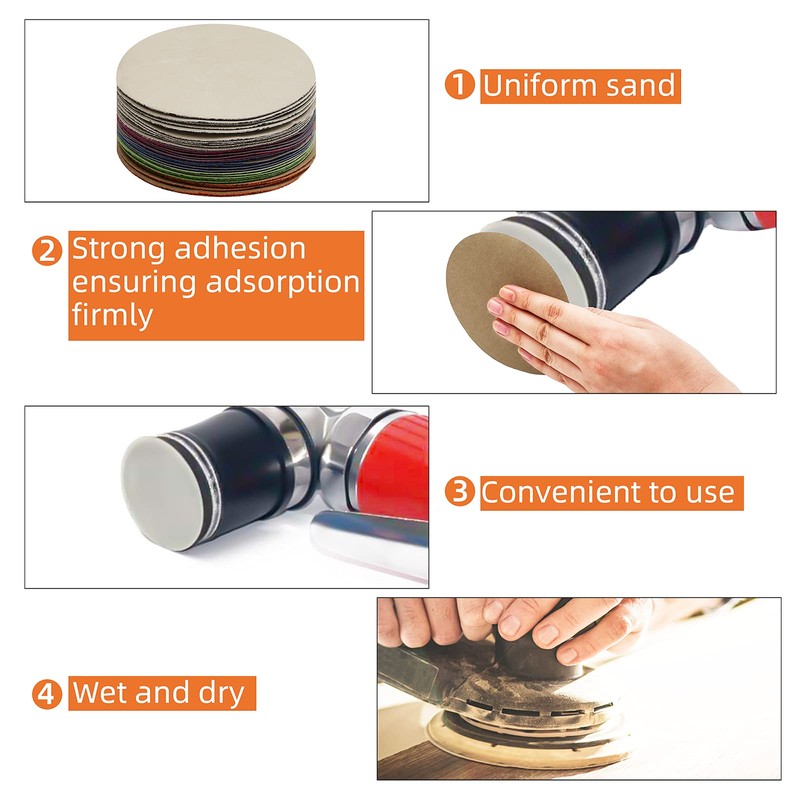 1 Uniform sand

2 Strong adhesion ensuring adsorption firmly

3 Convenient to use

4 Wet and dry