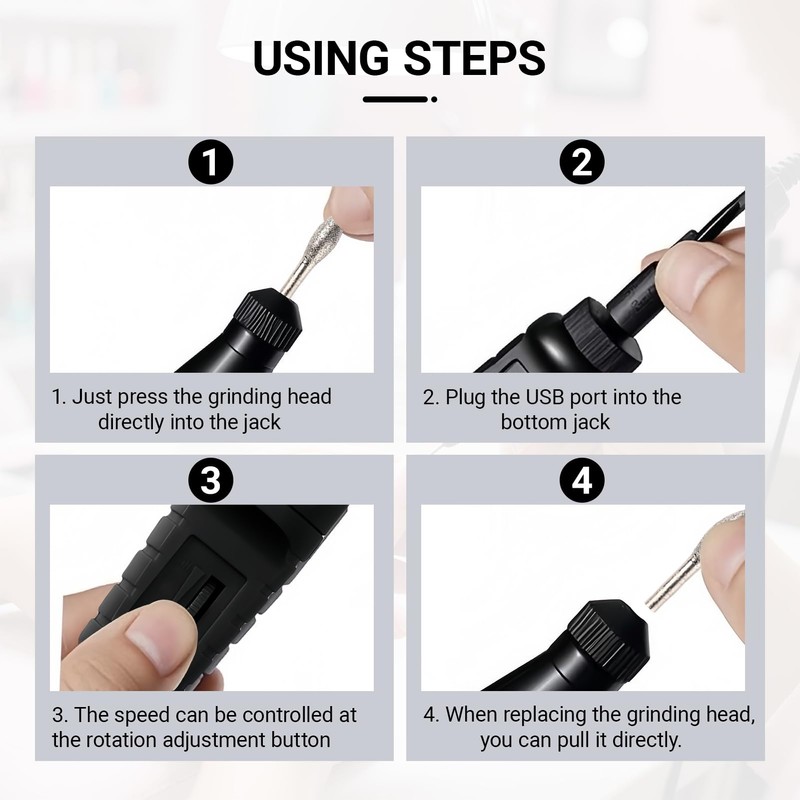 USING STEPS

1

1. Just press the grinding head directly into the jack

2

2. Plug the USB port into the bottom jack

3

3. The speed can be controlled at the rotation adjustment button

4

4. When replacing the grinding head, you can pull it directly.