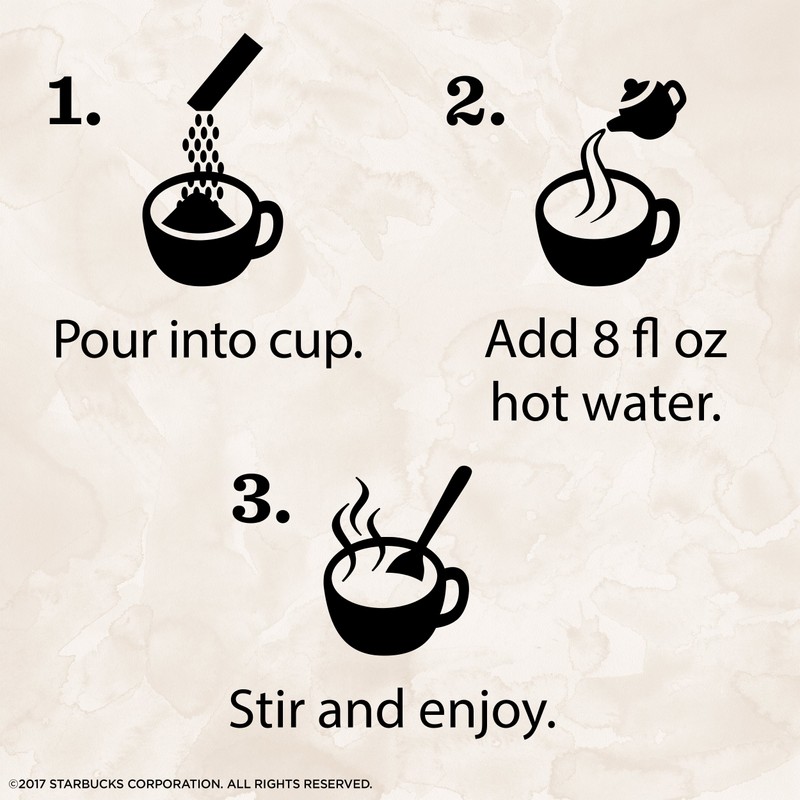 1.

Pour into cup.

2.

Add 8 fl oz hot water.

3.

Stir and enjoy.

©2017 STARBUCKS CORPORATION. ALL RIGHTS RESERVED.