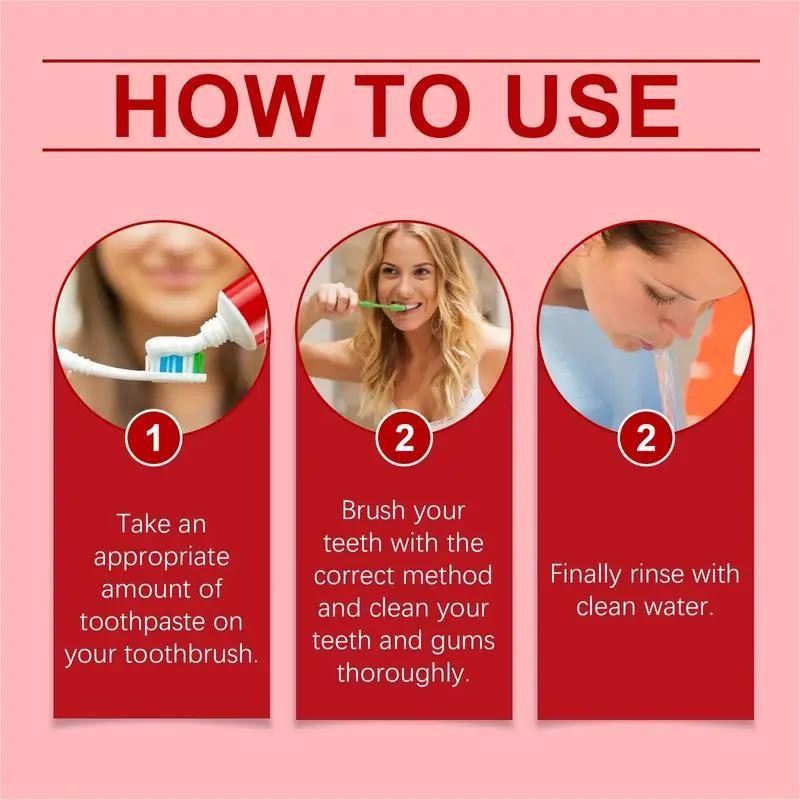 HOW TO USE

1

Take an appropriate amount of toothpaste on your toothbrush.

2

Brush your teeth with the correct method and clean your teeth and gums thoroughly.

2

Finally rinse with clean water.