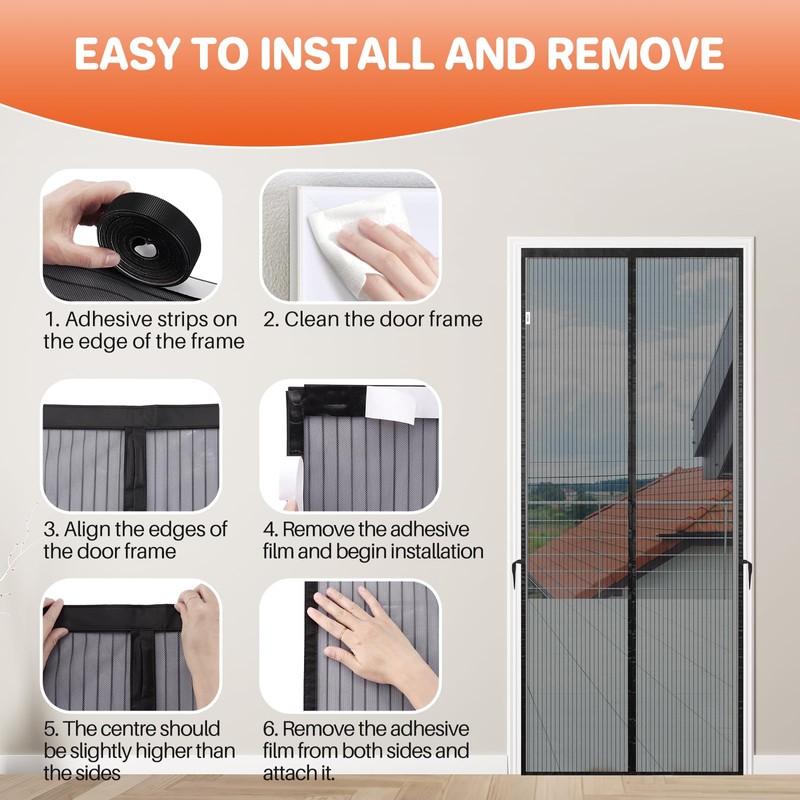 EASY TO INSTALL AND REMOVE

1. Adhesive strips on the edge of the frame

2. Clean the door frame

3. Align the edges of the door frame

4. Remove the adhesive film and begin installation

5. The centre should be slightly higher than the sides

6. Remove the adhesive film from both sides and attach it.