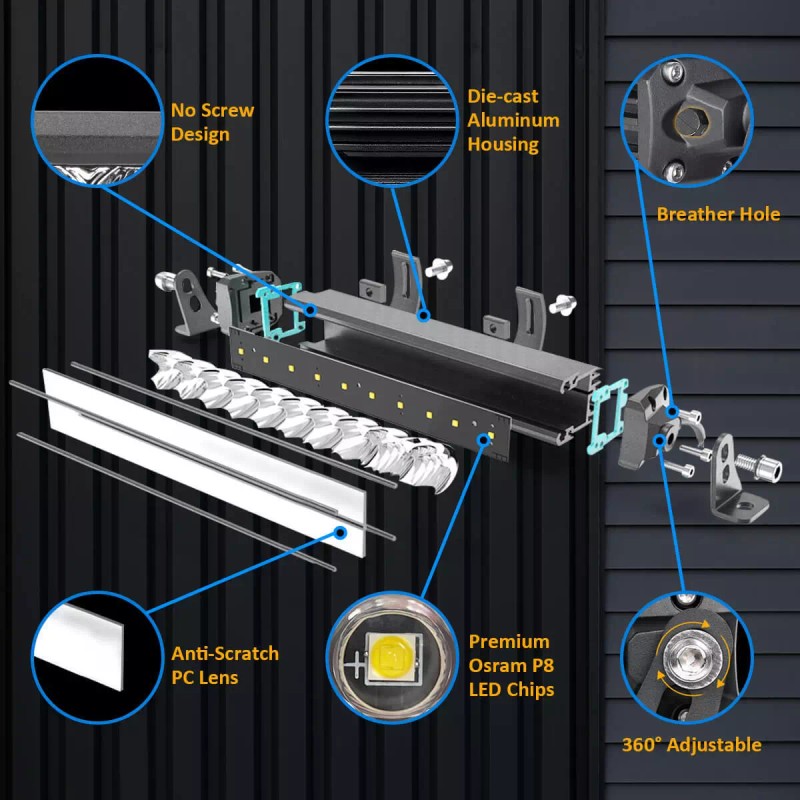 No Screw Design

Die-cast Aluminum Housing

Breather Hole

Anti-Scratch PC Lens

Premium Osram P8 LED Chips

360° Adjustable