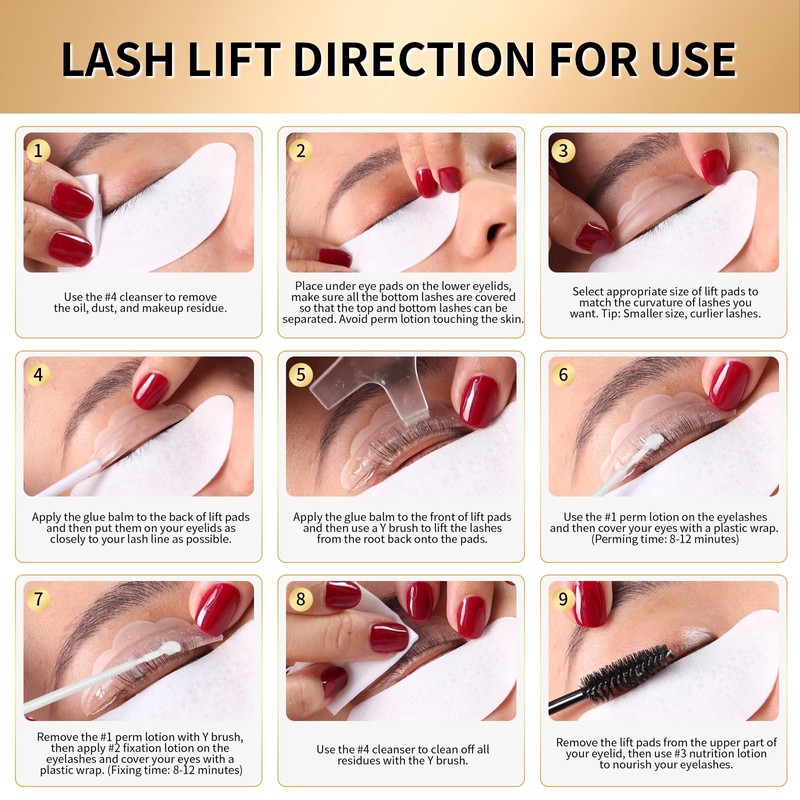 LASH LIFT DIRECTION FOR USE

1

Use the #4 cleanser to remove the oil, dust, and makeup residue.

2

Place under eye pads on the lower eyelids, make sure all the bottom lashes are covered so that the top and bottom lashes can be separated. Avoid perm lotion touching the skin.

3

Select appropriate size of lift pads to match the curvature of lashes you want. Tip: Smaller size, curlier lashes.

4

Apply the glue balm to the back of lift pads and then put them on your eyelids as closely to your lash line as possible.

5

Apply the glue balm to the front of lift pads and then use a Y brush to lift the lashes from the root back onto the pads.

6

Use the #1 perm lotion on the eyelashes and then cover your eyes with a plastic wrap. (Perming time: 8-12 minutes)

7

Remove the #1 perm lotion with Y brush, then apply #2 fixation lotion on the eyelashes and cover your eyes with a plastic wrap. (Fixing time: 8-12 minutes)

8

Use the #4 cleanser to clean off all residues with the Y brush.

9

Remove the lift pads from the upper part of your eyelid, then use #3 nutrition lotion to nourish your eyelashes.