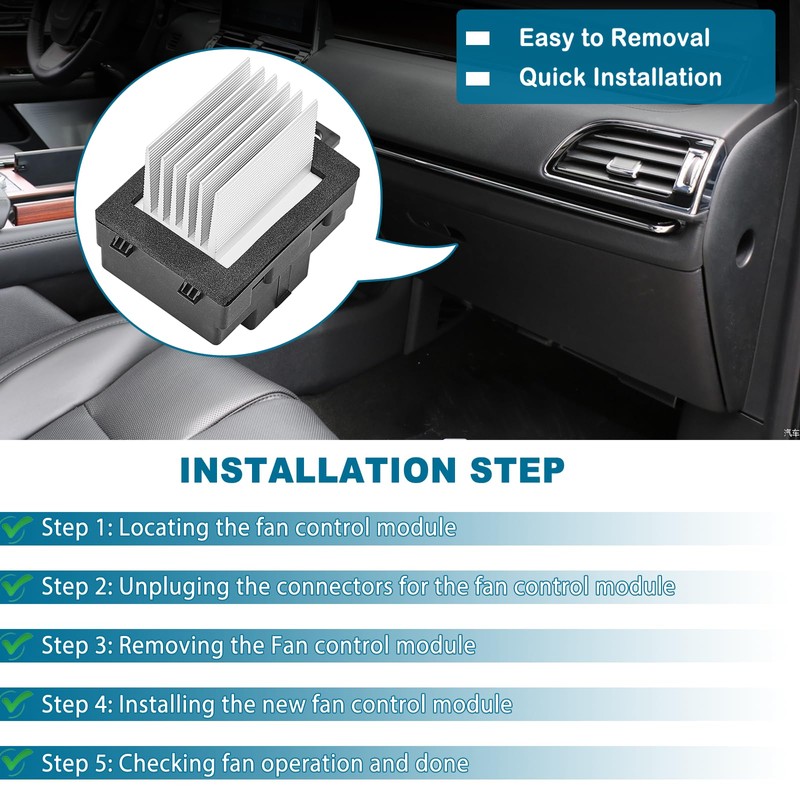 Easy to Removal
Quick Installation

汽车

INSTALLATION STEP

Step 1: Locating the fan control module

Step 2: Unpluging the connectors for the fan control module

Step 3: Removing the Fan control module

Step 4: Installing the new fan control module

Step 5: Checking fan operation and done