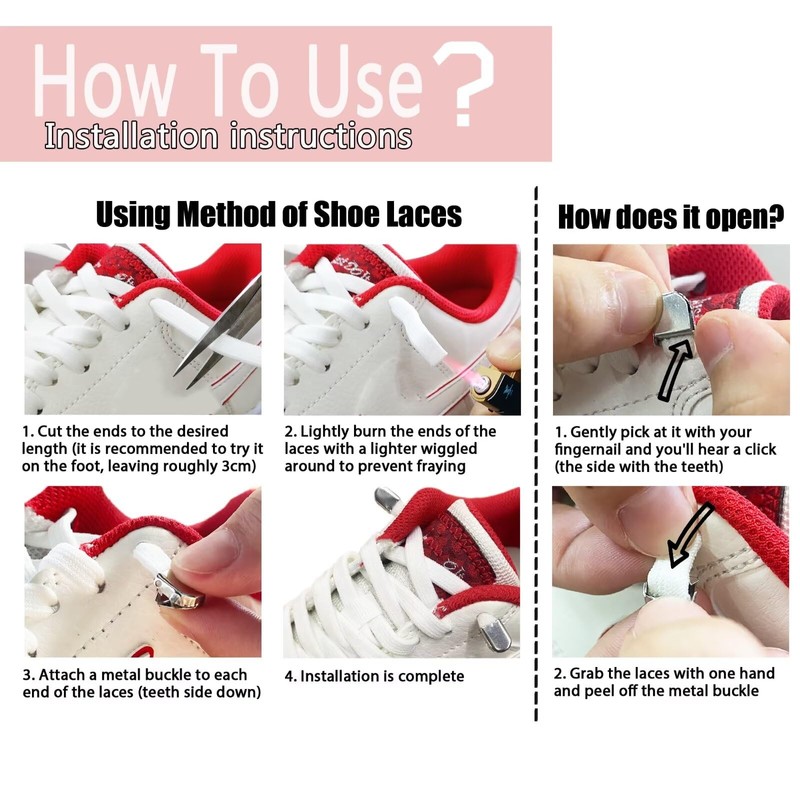 How To Use?
Installation instructions

Using Method of Shoe Laces

1. Cut the ends to the desired length (it is recommended to try it on the foot, leaving roughly 3cm)

2. Lightly burn the ends of the laces with a lighter wiggled around to prevent fraying

3. Attach a metal buckle to each end of the laces (teeth side down)

4. Installation is complete

How does it open?

1. Gently pick at it with your fingernail and you'll hear a click (the side with the teeth)

2. Grab the laces with one hand and peel off the metal buckle