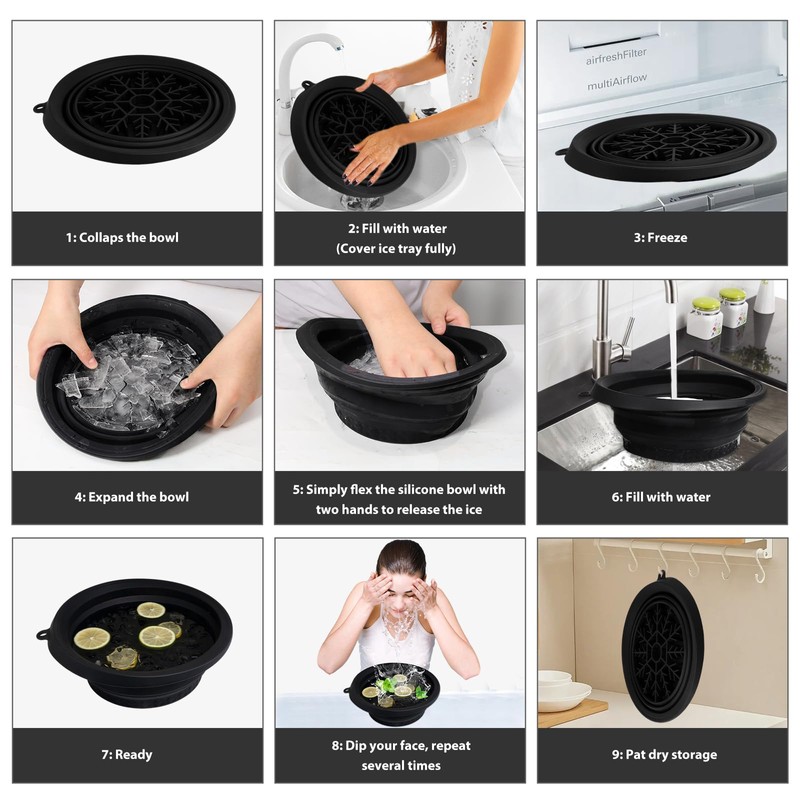 1: Collaps the bowl

2: Fill with water
(Cover ice tray fully)

airfreshFilter
multiAirflow

3: Freeze

4: Expand the bowl

5: Simply flex the silicone bowl with two hands to release the ice

6: Fill with water

7: Ready

8: Dip your face, repeat several times

9: Pat dry storage