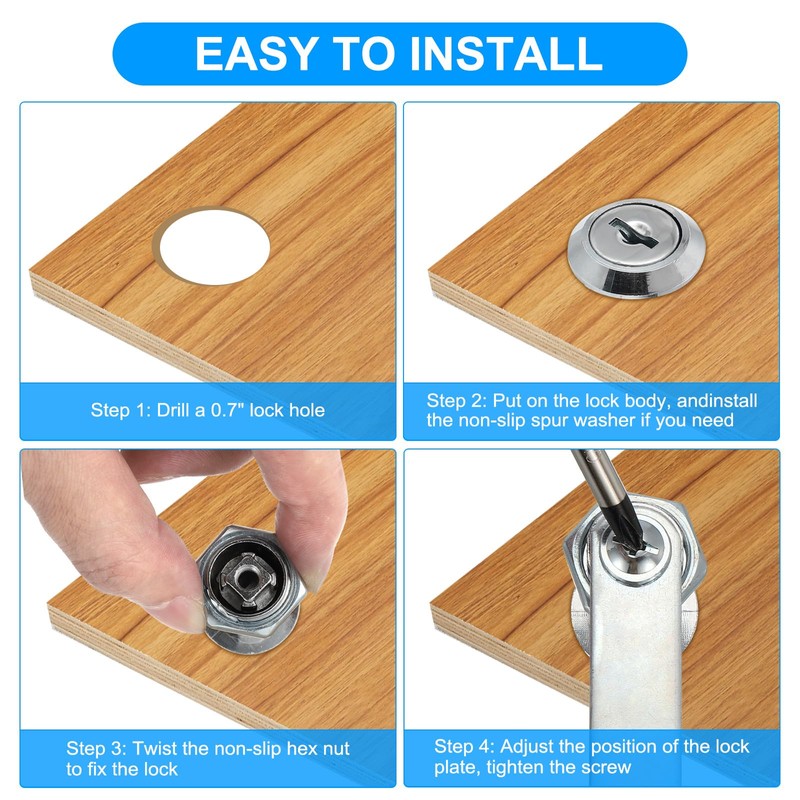 EASY TO INSTALL

Step 1: Drill a 0.7" lock hole

Step 2: Put on the lock body, andinstall the non-slip spur washer if you need

Step 3: Twist the non-slip hex nut to fix the lock

Step 4: Adjust the position of the lock plate, tighten the screw