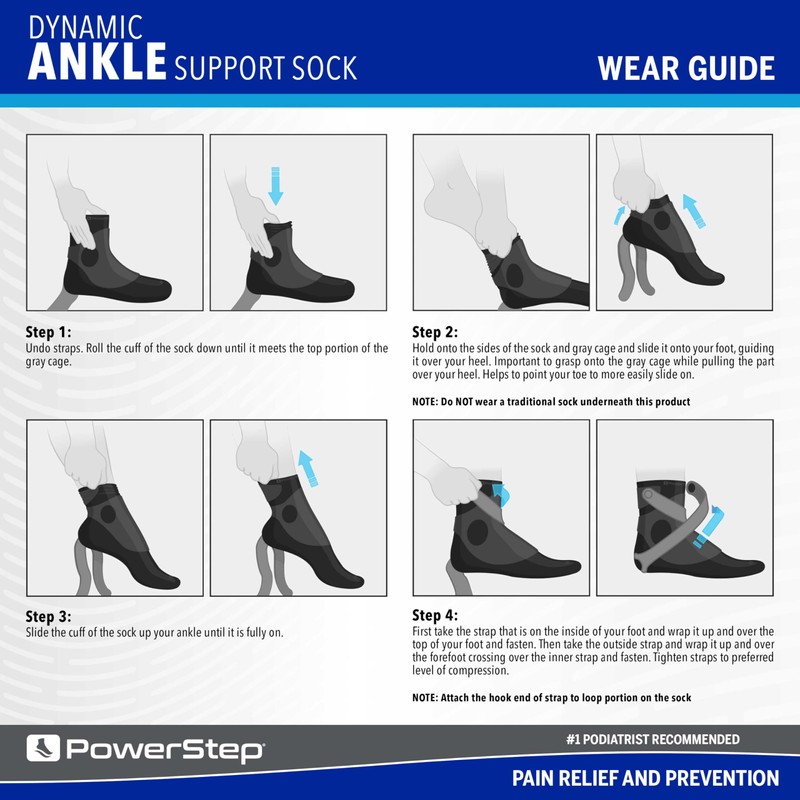 DYNAMIC
ANKLE SUPPORT SOCK

WEAR GUIDE

Step 1:
Undo straps. Roll the cuff of the sock down until it meets the top portion of the gray cage.

Step 2:
Hold onto the sides of the sock and gray cage and slide it onto your foot, guiding it over your heel. Important to grasp onto the gray cage while pulling the part over your heel. Helps to point your toe to more easily slide on.

NOTE: Do NOT wear a traditional sock underneath this product

Step 3:
Slide the cuff of the sock up your ankle until it is fully on.

Step 4:
First take the strap that is on the inside of your foot and wrap it up and over the top of your foot and fasten. Then take the outside strap and wrap it up and over the forefoot crossing over the inner strap and fasten. Tighten straps to preferred level of compression.

NOTE: Attach the hook end of strap to loop portion on the sock

PowerStep

#1 PODIATRIST RECOMMENDED

PAIN RELIEF AND PREVENTION