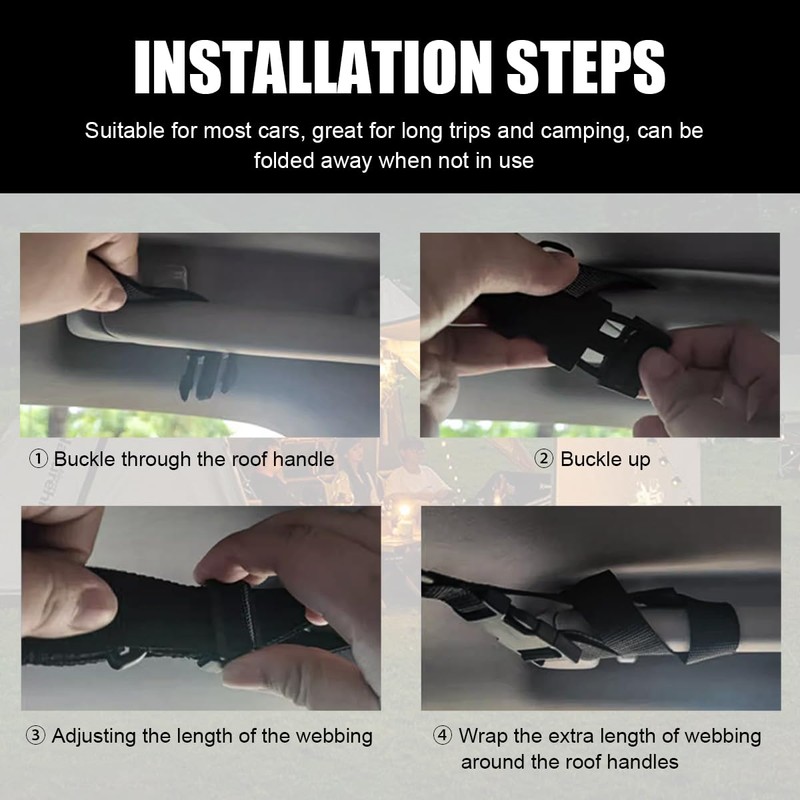 INSTALLATION STEPS

Suitable for most cars, great for long trips and camping, can be folded away when not in use

① Buckle through the roof handle

② Buckle up

③ Adjusting the length of the webbing

④ Wrap the extra length of webbing around the roof handles