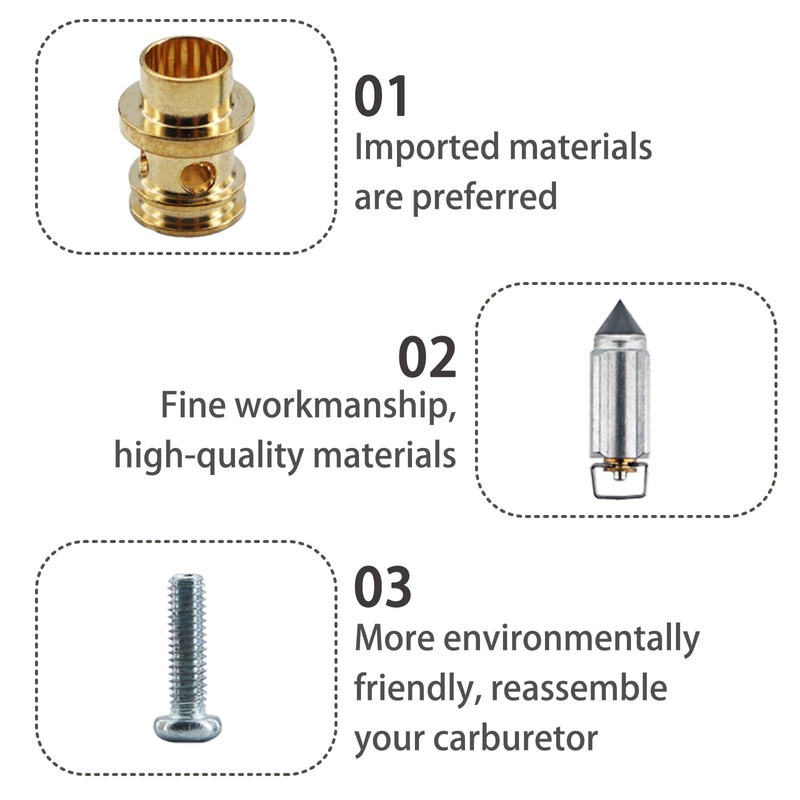 01
Imported materials are preferred

02
Fine workmanship, high-quality materials

03
More environmentally friendly, reassemble your carburetor