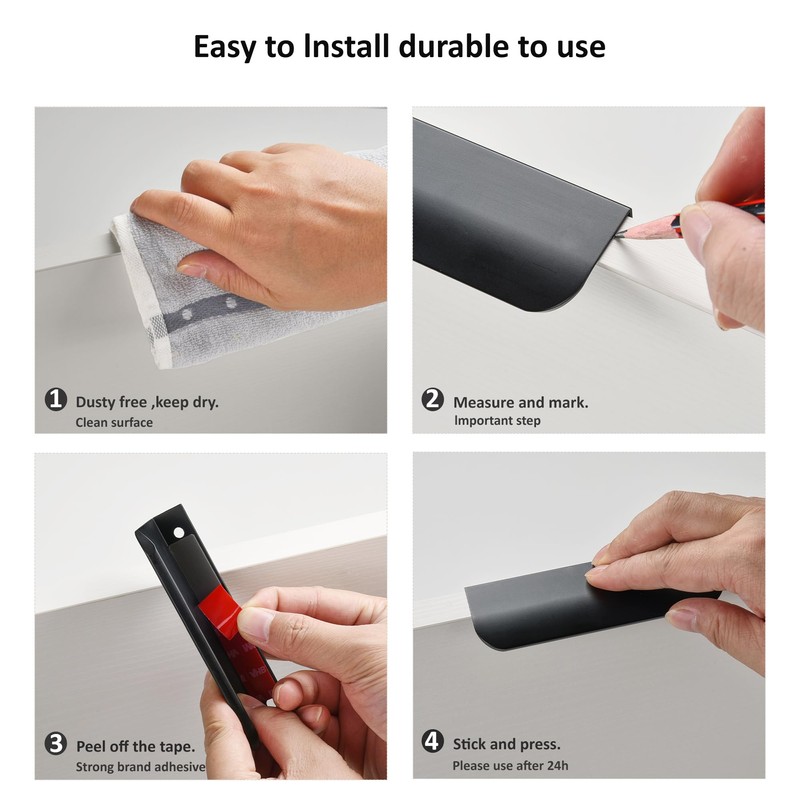 Easy to Install durable to use

1 Dusty free ,keep dry.
Clean surface

2 Measure and mark.
Important step

3 Peel off the tape.
Strong brand adhesive

4 Stick and press.
Please use after 24h