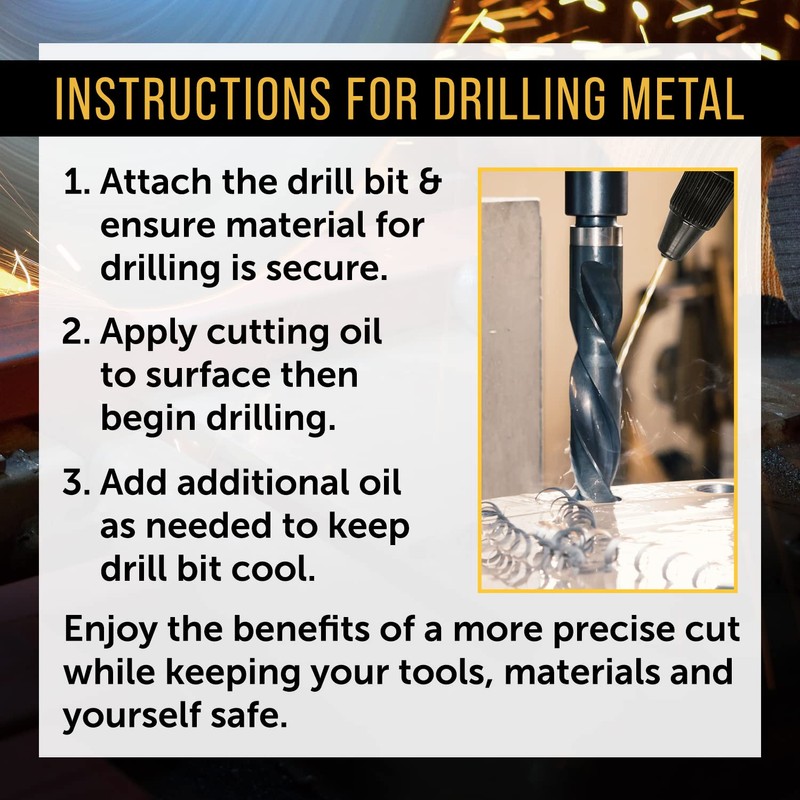 INSTRUCTIONS FOR DRILLING METAL

1. Attach the drill bit & ensure material for drilling is secure.

2. Apply cutting oil to surface then begin drilling.

3. Add additional oil as needed to keep drill bit cool.

Enjoy the benefits of a more precise cut while keeping your tools, materials and yourself safe.