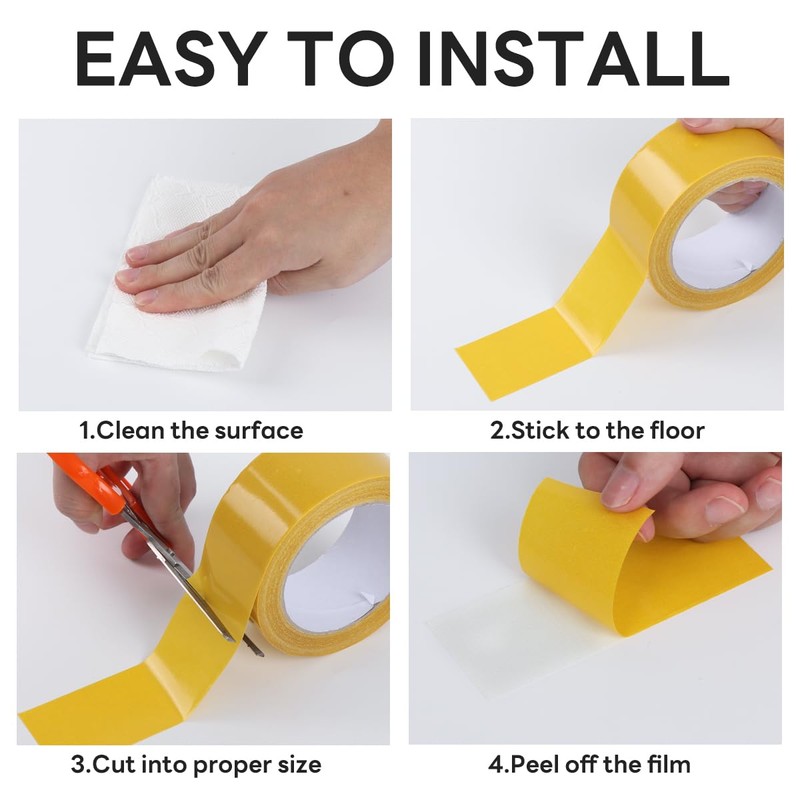 EASY TO INSTALL

1.Clean the surface

2.Stick to the floor

3.Cut into proper size

4.Peel off the film