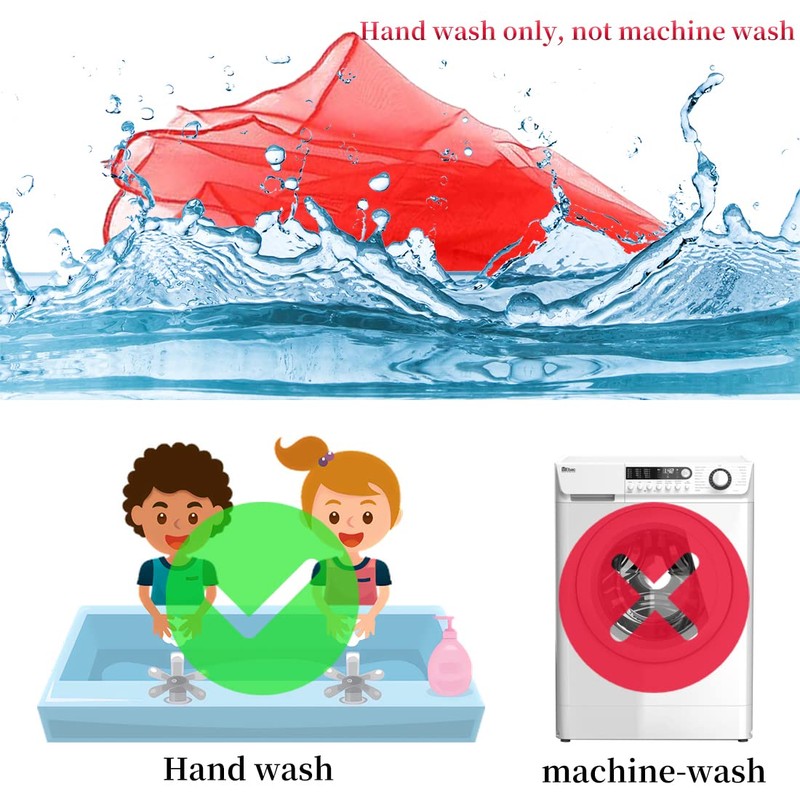 Hand wash only, not machine wash

Hand wash

machine-wash