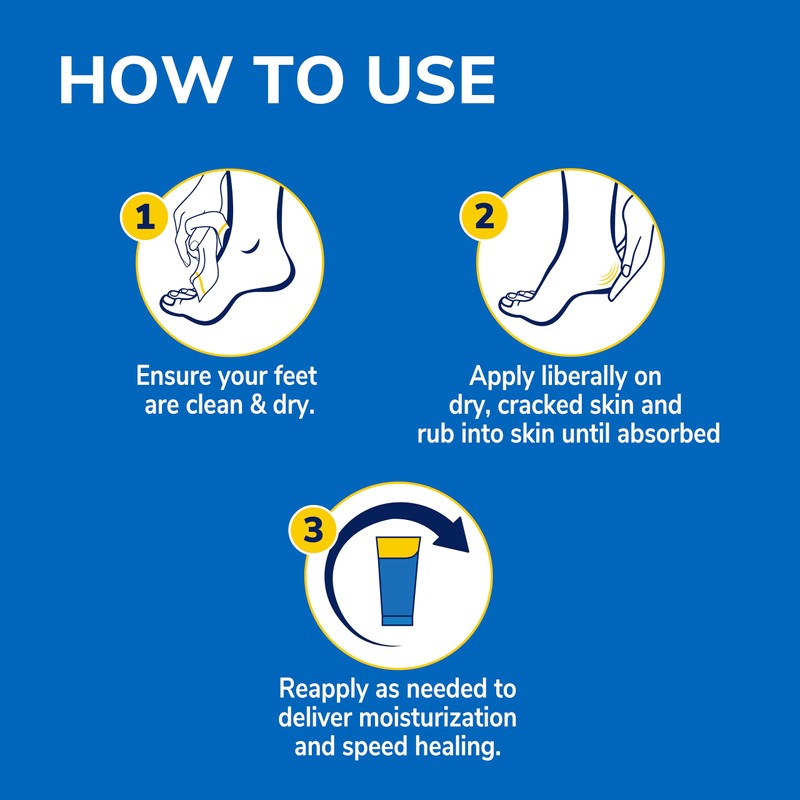 HOW TO USE

1

Ensure your feet are clean & dry.

2

Apply liberally on dry, cracked skin and rub into skin until absorbed

3

Reapply as needed to deliver moisturization and speed healing.