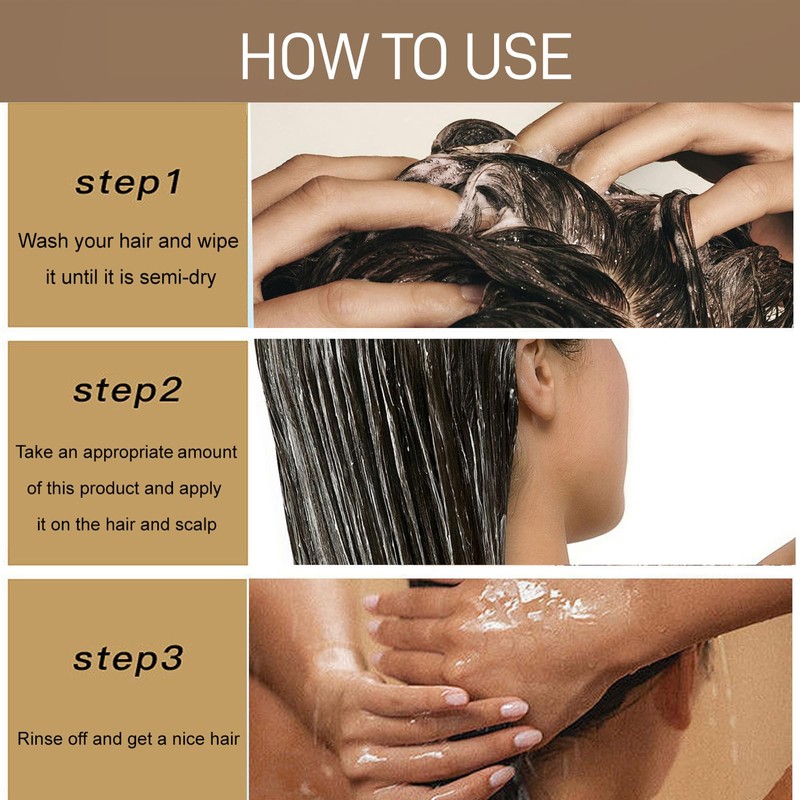 HOW TO USE

step1

Wash your hair and wipe it until it is semi-dry

step2

Take an appropriate amount of this product and apply it on the hair and scalp

step3

Rinse off and get a nice hair