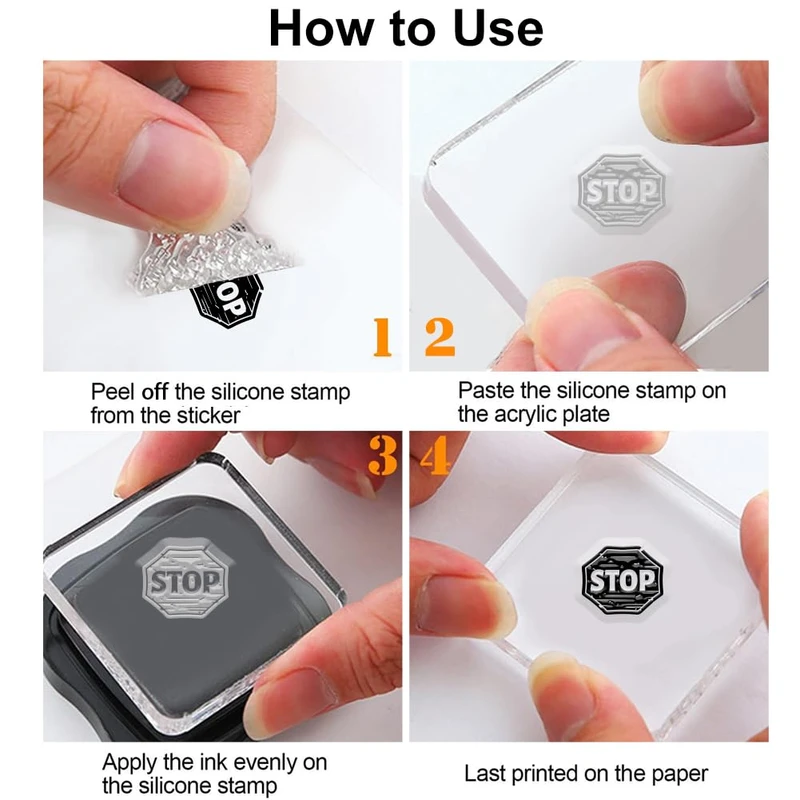 How to Use

OP

1

Peel off the silicone stamp from the sticker

STOP

2

Paste the silicone stamp on the acrylic plate

3

STOP

Apply the ink evenly on the silicone stamp

4

STOP

Last printed on the paper