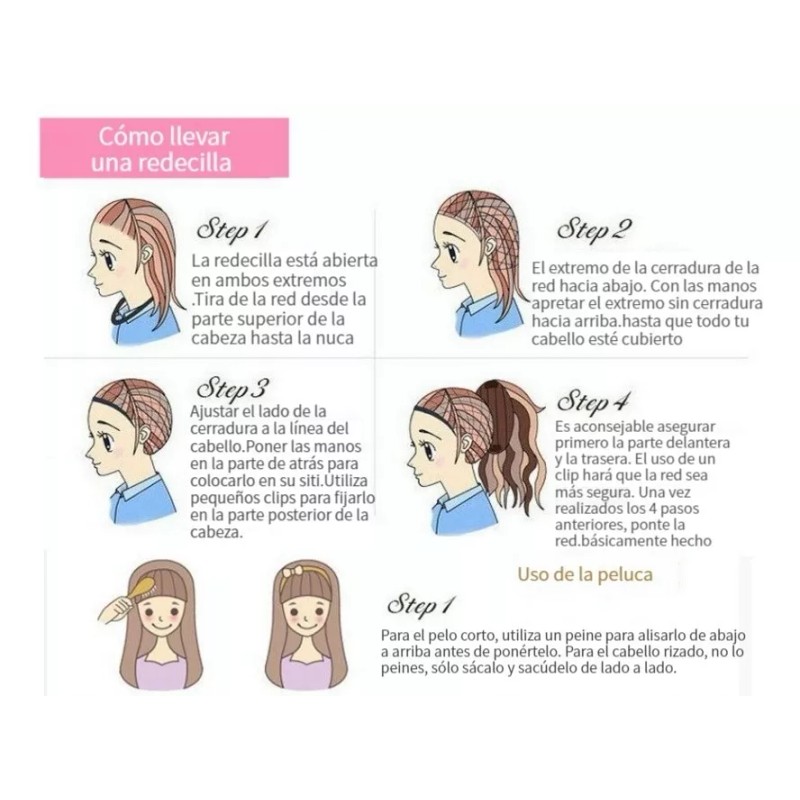 Cómo llevar una redecilla

Step 1
La redecilla está abierta en ambos extremos .Tira de la red desde la parte superior de la cabeza hasta la nuca

Step 2
El extremo de la cerradura de la red hacia abajo. Con las manos apretar el extremo sin cerradura hacia arriba.hasta que todo tu cabello esté cubierto

Step 3
Ajustar el lado de la cerradura a la línea del cabello.Poner las manos en la parte de atrás para colocarlo en su siti.Utiliza pequeños clips para fijarlo en la parte posterior de la cabeza.

Step 4
Es aconsejable asegurar primero la parte delantera y la trasera. El uso de un clip hará que la red sea más segura. Una vez realizados los 4 pasos anteriores, ponte la red.básicamente hecho

Uso de la peluca

Step 1
Para el pelo corto, utiliza un peine para alisarlo de abajo a arriba antes de ponértelo. Para el cabello rizado, no lo peines, sólo sácalo y sacúdelo de lado a lado.