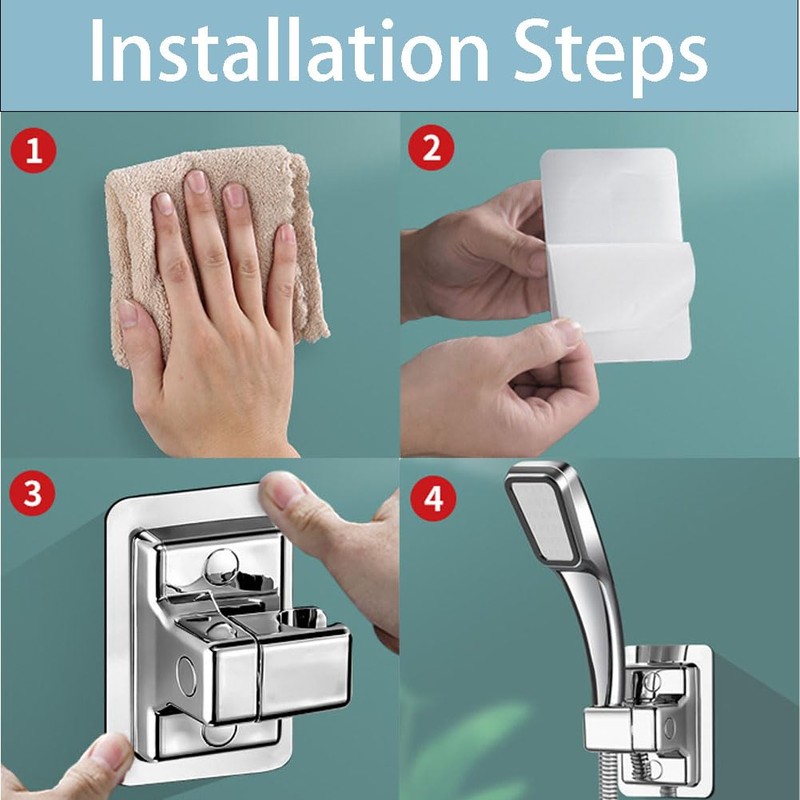 Installation Steps

1

2

3

4