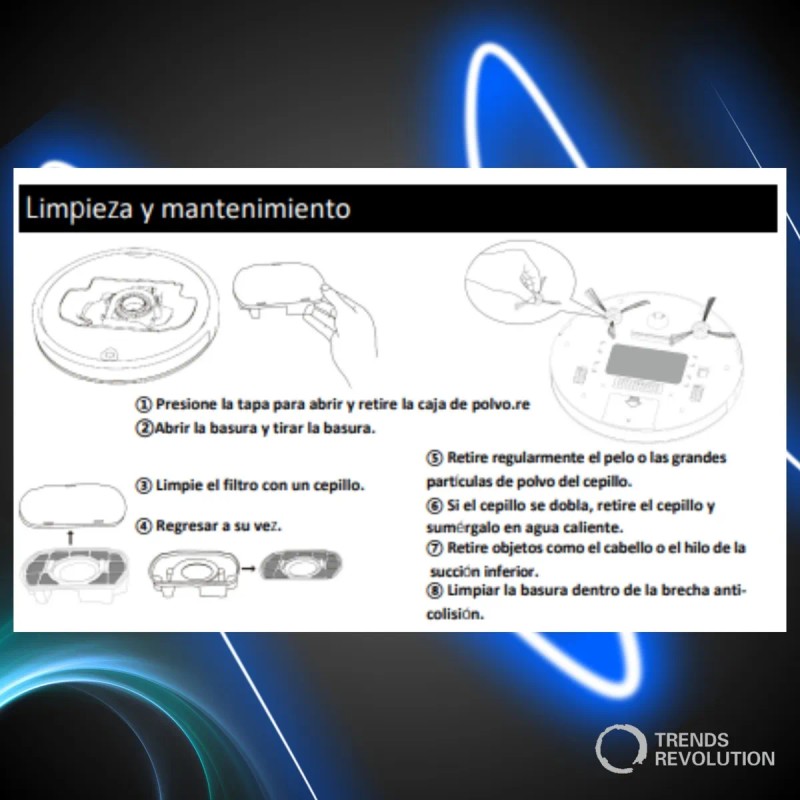 Limpieza y mantenimiento

① Presione la tapa para abrir y retire la caja de polvo.re

②Abrir la basura y tirar la basura.

③ Limpie el filtro con un cepillo.

④ Regresar a su vez.

⑤ Retire regularmente el pelo o las grandes partículas de polvo del cepillo.

⑥ Si el cepillo se dobla, retire el cepillo y sumérgalo en agua caliente.

⑦ Retire objetos como el cabello o el hilo de la succión inferior.

⑧ Limpiar la basura dentro de la brecha anti-colisión.

TRENDS REVOLUTION