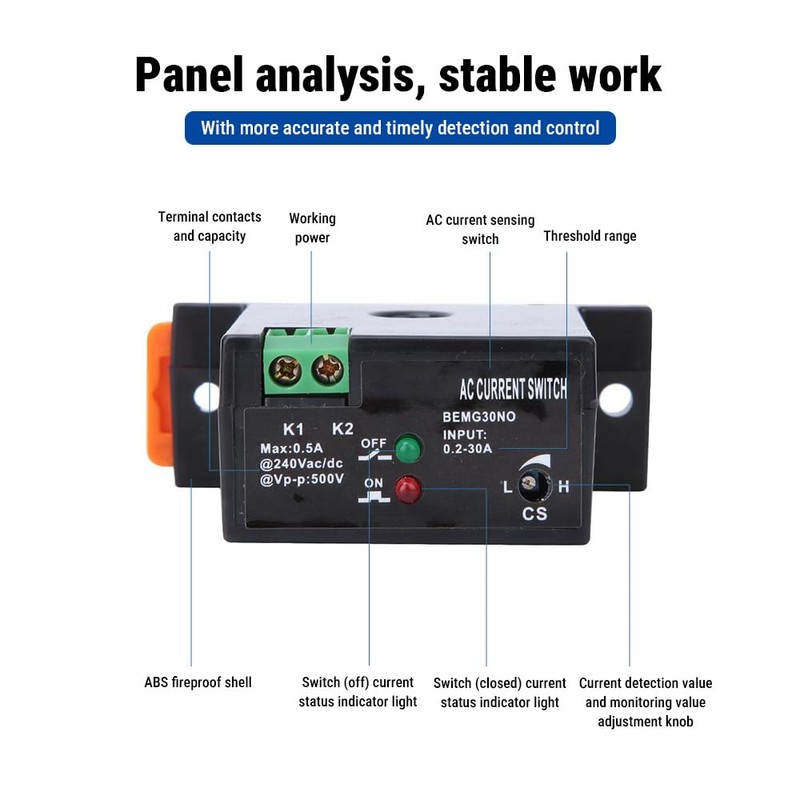 Panel analysis, stable work

With more accurate and timely detection and control

Terminal contacts and capacity

Working power

AC current sensing switch

Threshold range

AC CURRENT SWITCH

BEMG30NO

INPUT: 0.2-30A

K1 K2

Max:0.5A @240Vac/dc @Vp-p:500V

OFF

ON

L H

CS

ABS fireproof shell

Switch (off) current status indicator light

Switch (closed) current status indicator light

Current detection value and monitoring value adjustment knob