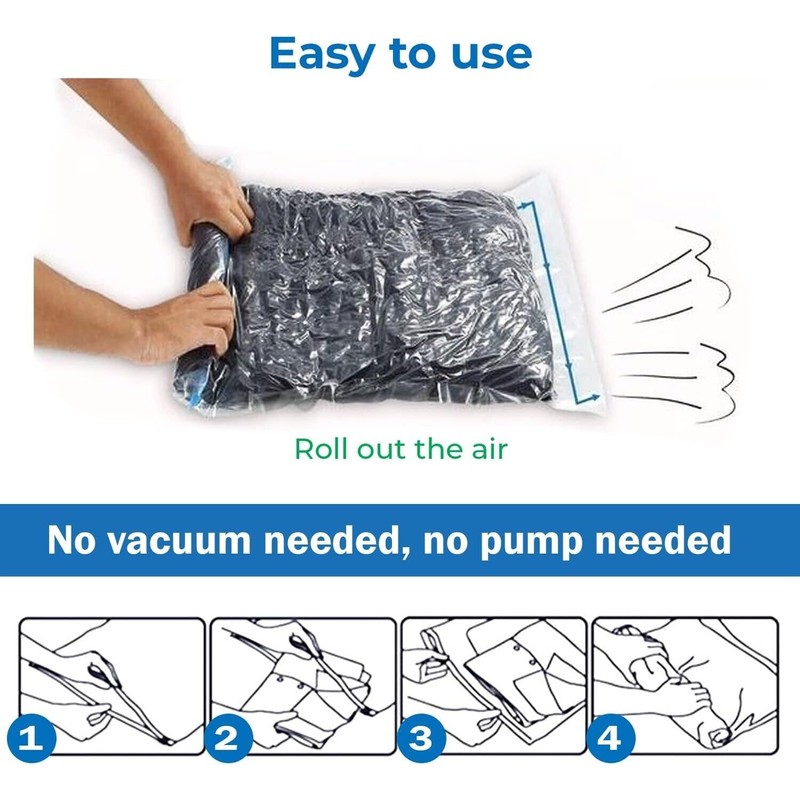 Easy to use

Roll out the air

No vacuum needed, no pump needed

1

2

3

4