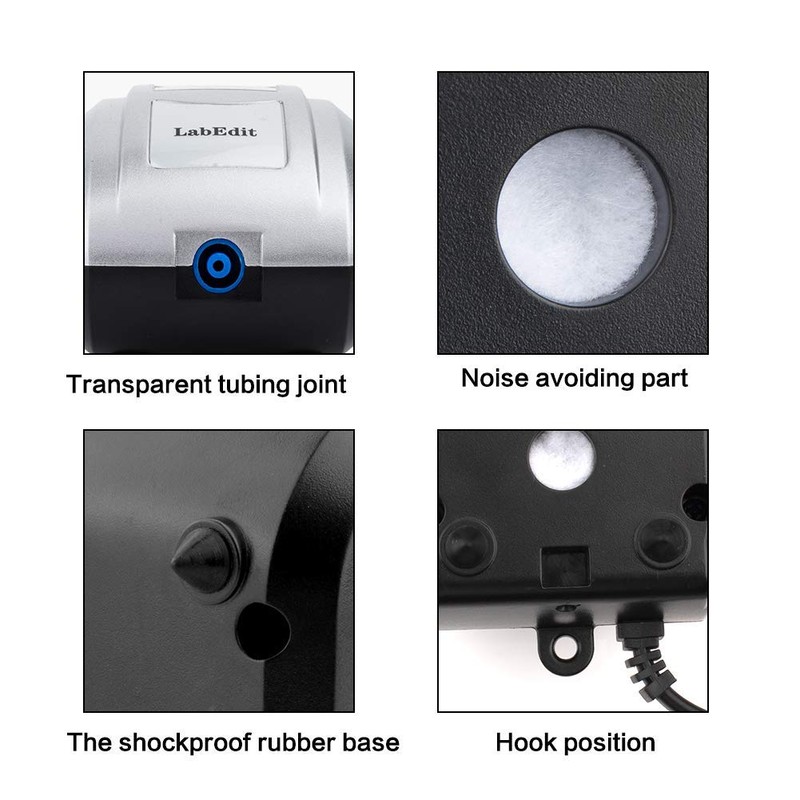 LabEdit

Transparent tubing joint

Noise avoiding part

The shockproof rubber base

Hook position