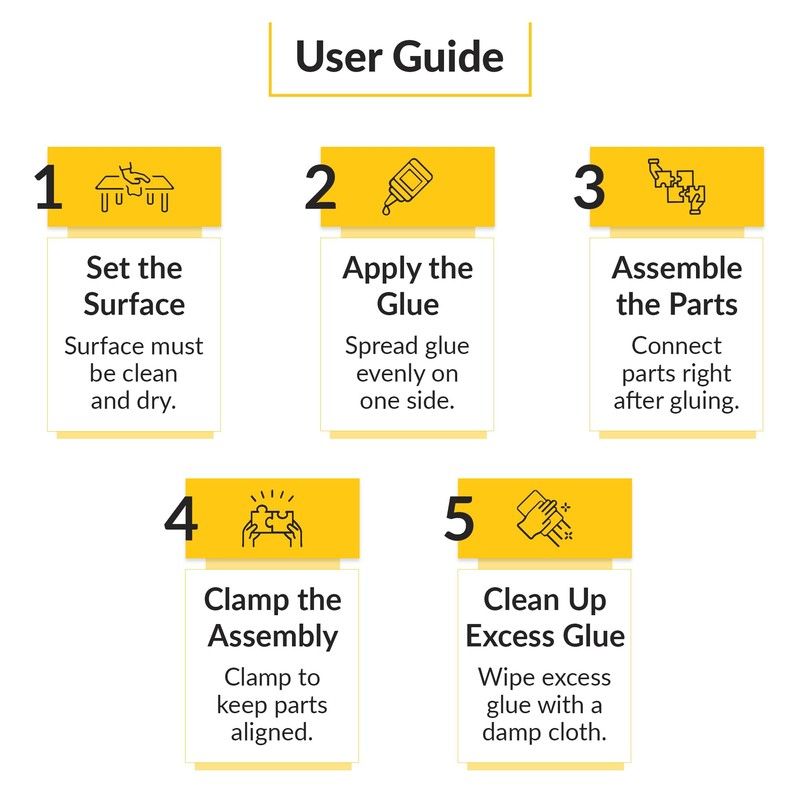 User Guide

1

Set the Surface

Surface must be clean and dry.

2

Apply the Glue

Spread glue evenly on one side.

3

Assemble the Parts

Connect parts right after gluing.

4

Clamp the Assembly

Clamp to keep parts aligned.

5

Clean Up Excess Glue

Wipe excess glue with a damp cloth.