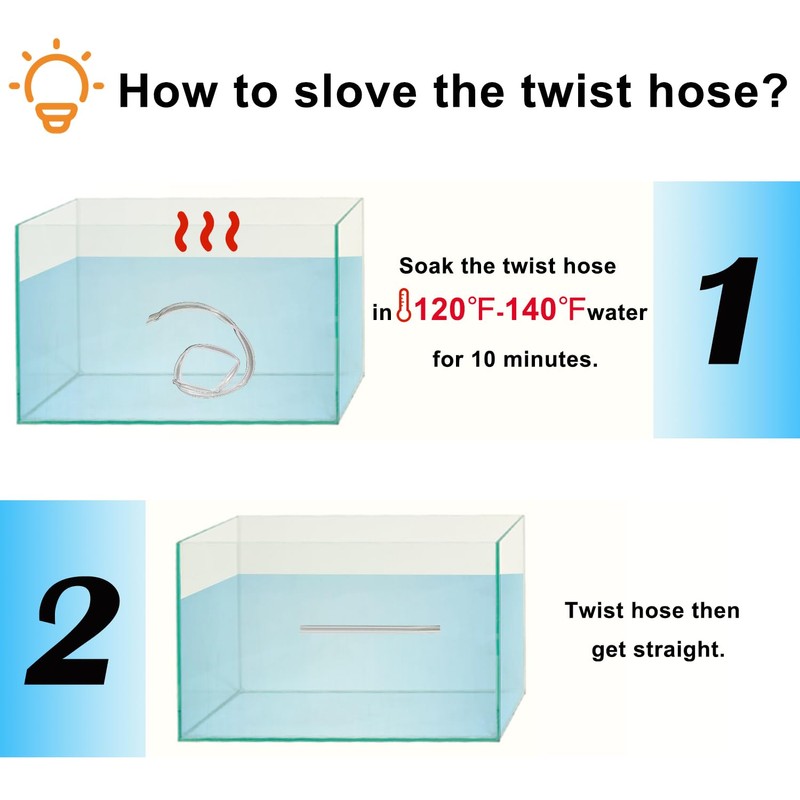 How to slove the twist hose?

Soak the twist hose in 120°F-140°F water for 10 minutes.

1

2

Twist hose then get straight.