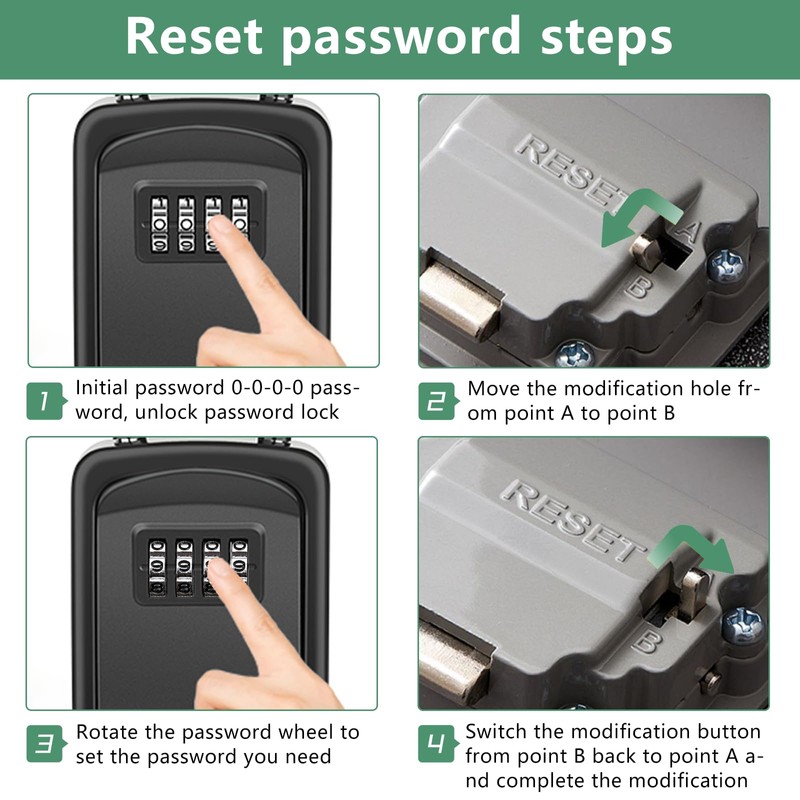 Reset password steps

RESET
A
B

1 Initial password 0-0-0-0 password, unlock password lock

2 Move the modification hole from point A to point B

RESET
B

3 Rotate the password wheel to set the password you need

4 Switch the modification button from point B back to point A and complete the modification