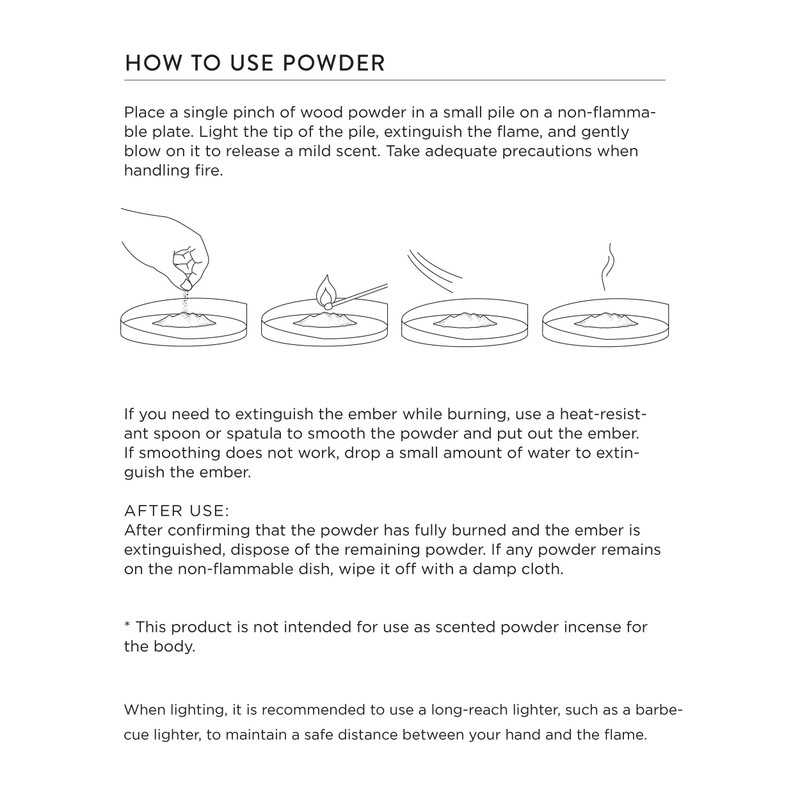 HOW TO USE POWDER

Place a single pinch of wood powder in a small pile on a non-flammable plate. Light the tip of the pile, extinguish the flame, and gently blow on it to release a mild scent. Take adequate precautions when handling fire.

If you need to extinguish the ember while burning, use a heat-resistant spoon or spatula to smooth the powder and put out the ember. If smoothing does not work, drop a small amount of water to extinguish the ember.

AFTER USE:
After confirming that the powder has fully burned and the ember is extinguished, dispose of the remaining powder. If any powder remains on the non-flammable dish, wipe it off with a damp cloth.

* This product is not intended for use as scented powder incense for the body.

When lighting, it is recommended to use a long-reach lighter, such as a barbecue lighter, to maintain a safe distance between your hand and the flame.