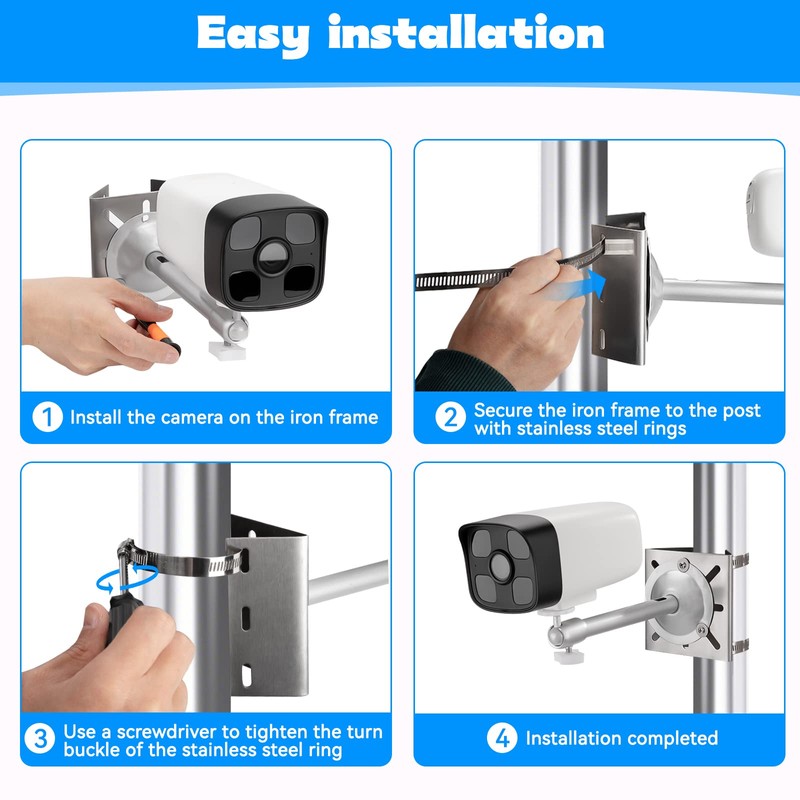 Easy installation

1 Install the camera on the iron frame

2 Secure the iron frame to the post with stainless steel rings

3 Use a screwdriver to tighten the turn buckle of the stainless steel ring

4 Installation completed