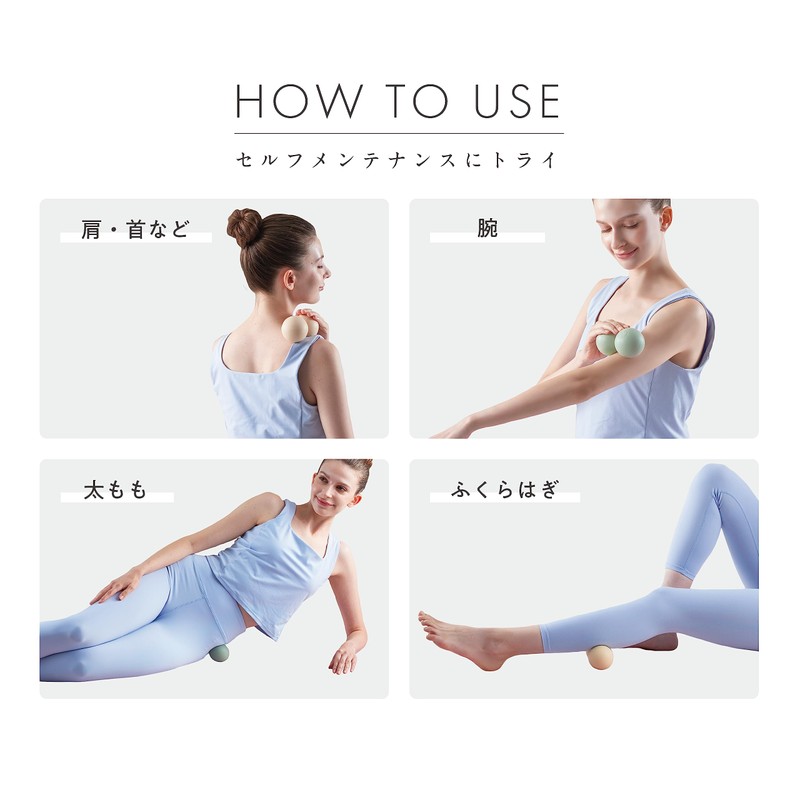 HOW TO USE

セルフメンテナンスにトライ

肩・首など

腕

太もも

ふくらはぎ