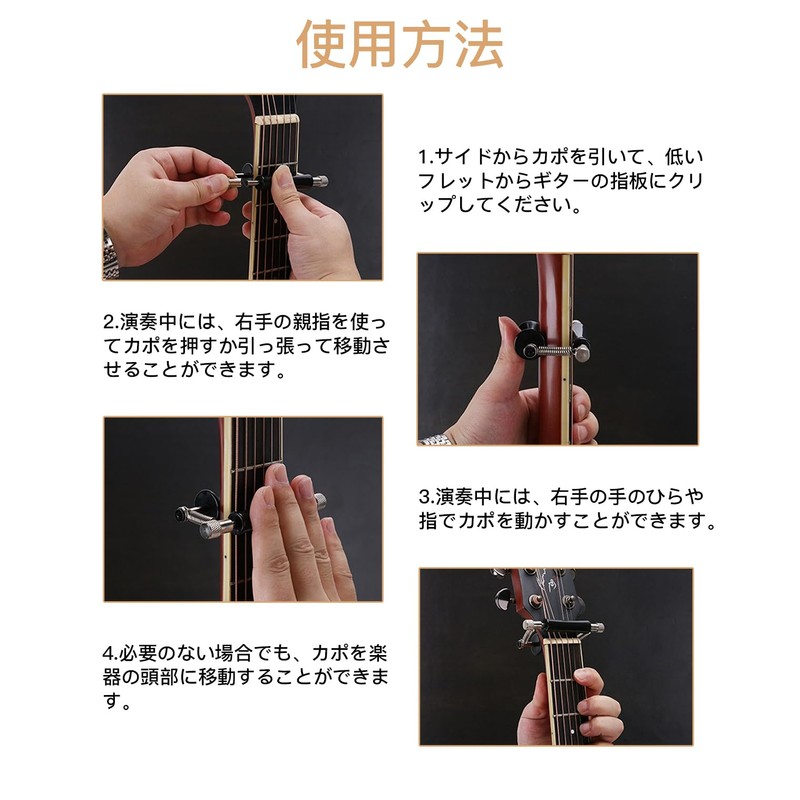 使用方法

1.サイドからカポを引いて、低いフレットからギターの指板にクリップしてください。

2.演奏中には、右手の親指を使ってカポを押すか引っ張って移動させることができます。

3.演奏中には、右手の手のひらや指でカポを動かすことができます。

4.必要のない場合でも、カポを楽器の頭部に移動することができます。