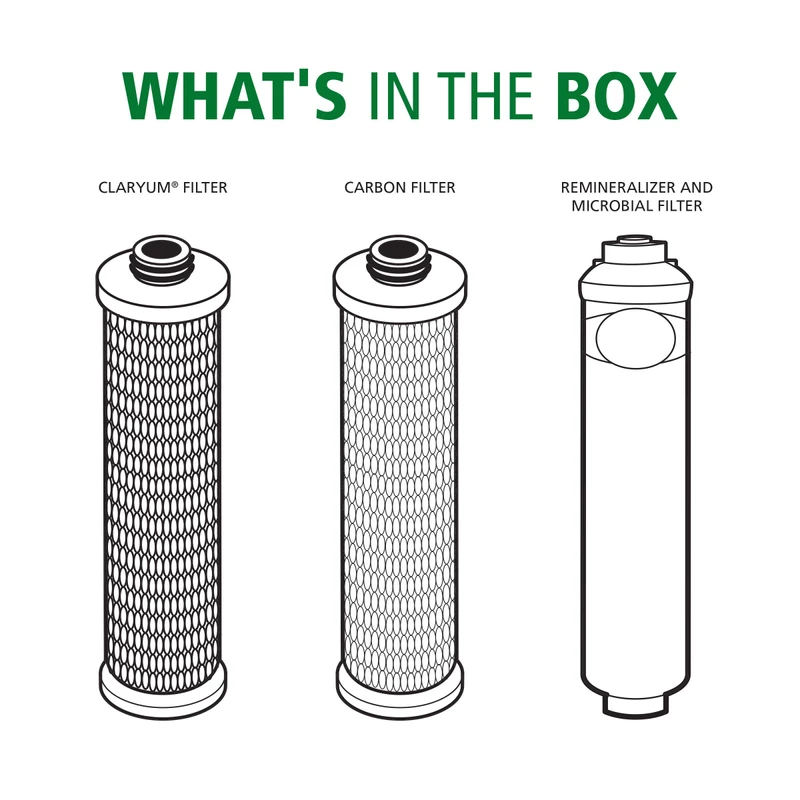 WHAT'S IN THE BOX

CLARYUM® FILTER

CARBON FILTER

REMINERALIZER AND MICROBIAL FILTER