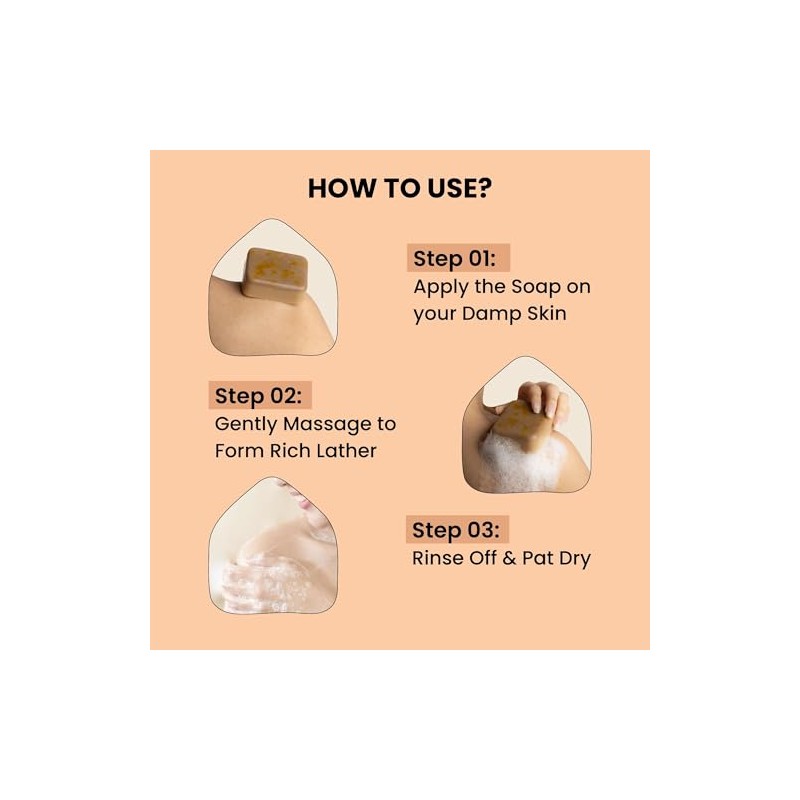 HOW TO USE?

Step 01:
Apply the Soap on your Damp Skin

Step 02:
Gently Massage to Form Rich Lather

Step 03:
Rinse Off & Pat Dry