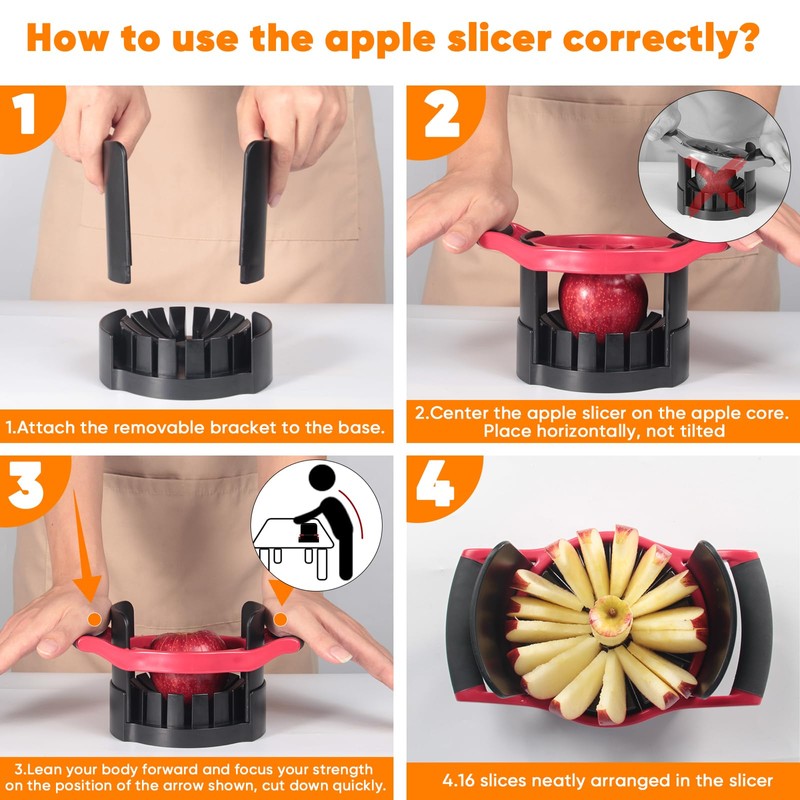 How to use the apple slicer correctly?

1

1.Attach the removable bracket to the base.

2

2.Center the apple slicer on the apple core. Place horizontally, not tilted

3

3.Lean your body forward and focus your strength on the position of the arrow shown, cut down quickly.

4

4.16 slices neatly arranged in the slicer