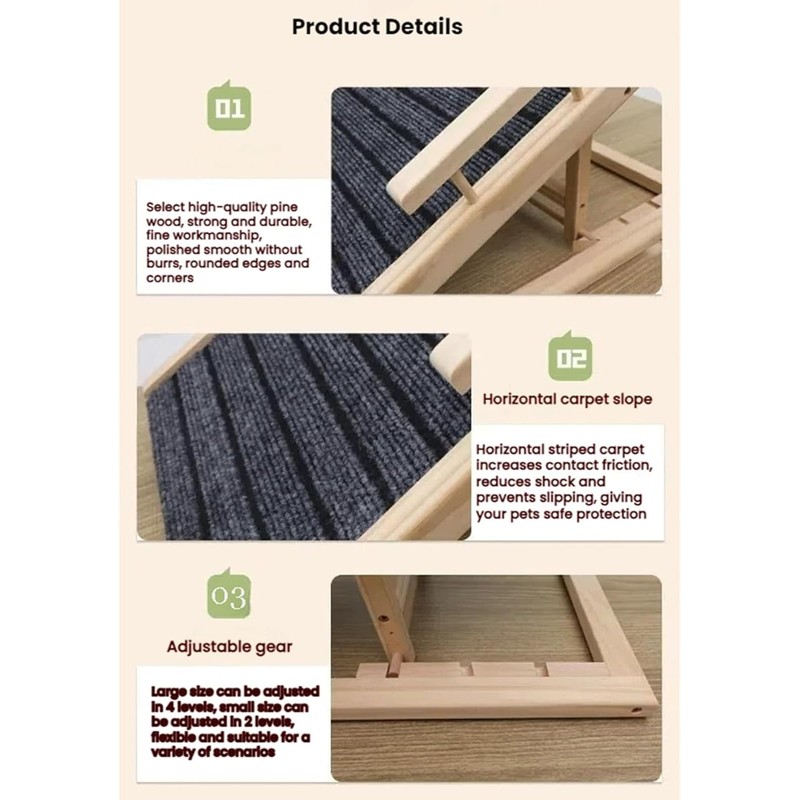 Product Details

01

Select high-quality pine wood, strong and durable, fine workmanship, polished smooth without burrs, rounded edges and corners

02

Horizontal carpet slope

Horizontal striped carpet increases contact friction, reduces shock and prevents slipping, giving your pets safe protection

03

Adjustable gear

Large size can be adjusted in 4 levels, small size can be adjusted in 2 levels, flexible and suitable for a variety of scenarios