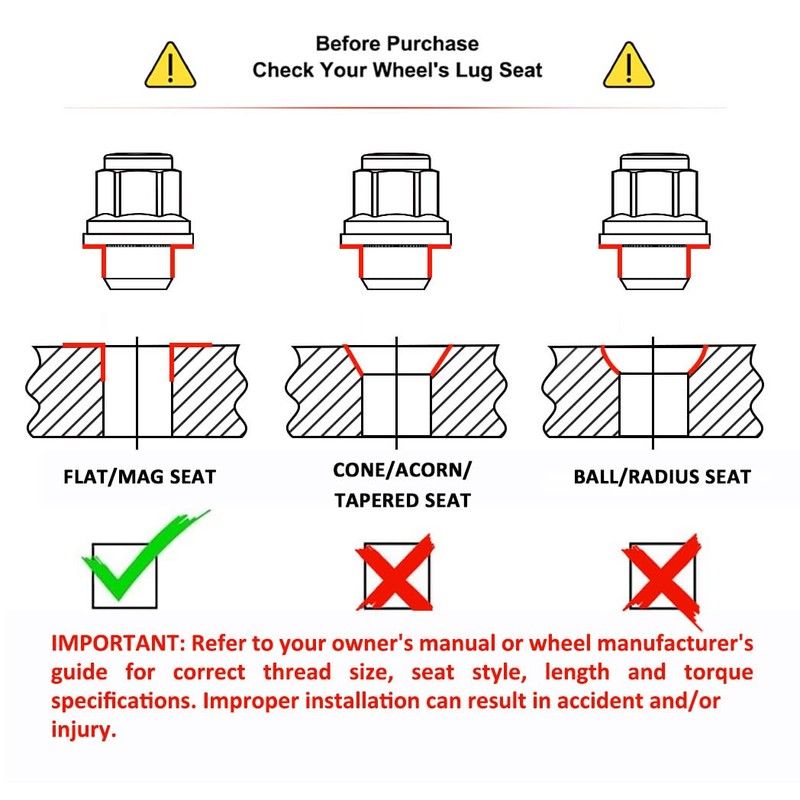 Before Purchase
Check Your Wheel's Lug Seat

FLAT/MAG SEAT

CONE/ACORN/
TAPERED SEAT

BALL/RADIUS SEAT

IMPORTANT: Refer to your owner's manual or wheel manufacturer's guide for correct thread size, seat style, length and torque specifications. Improper installation can result in accident and/or injury.