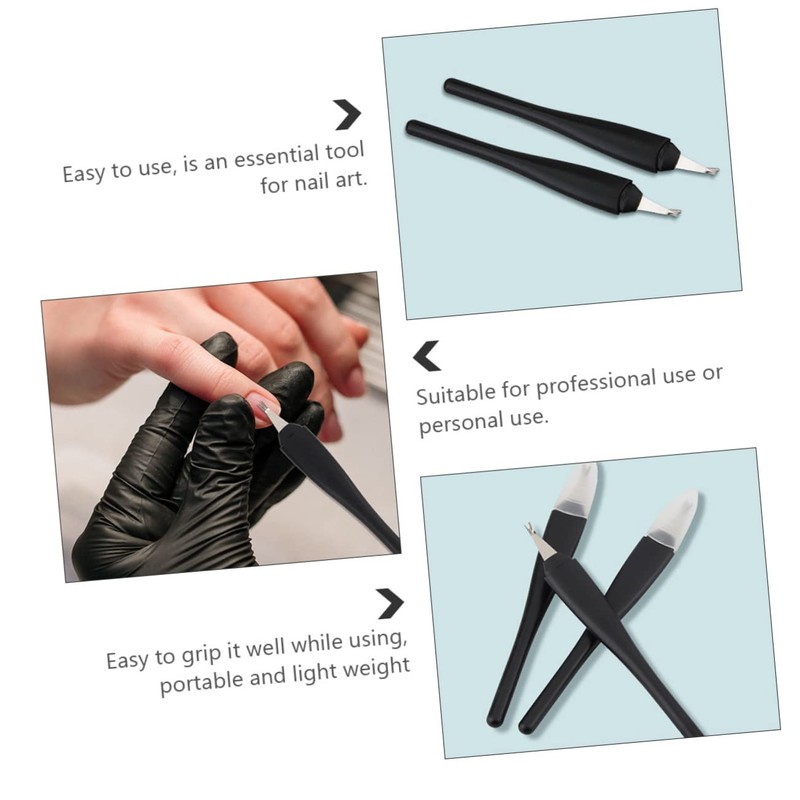 Easy to use, is an essential tool for nail art.

Suitable for professional use or personal use.

Easy to grip it well while using, portable and light weight