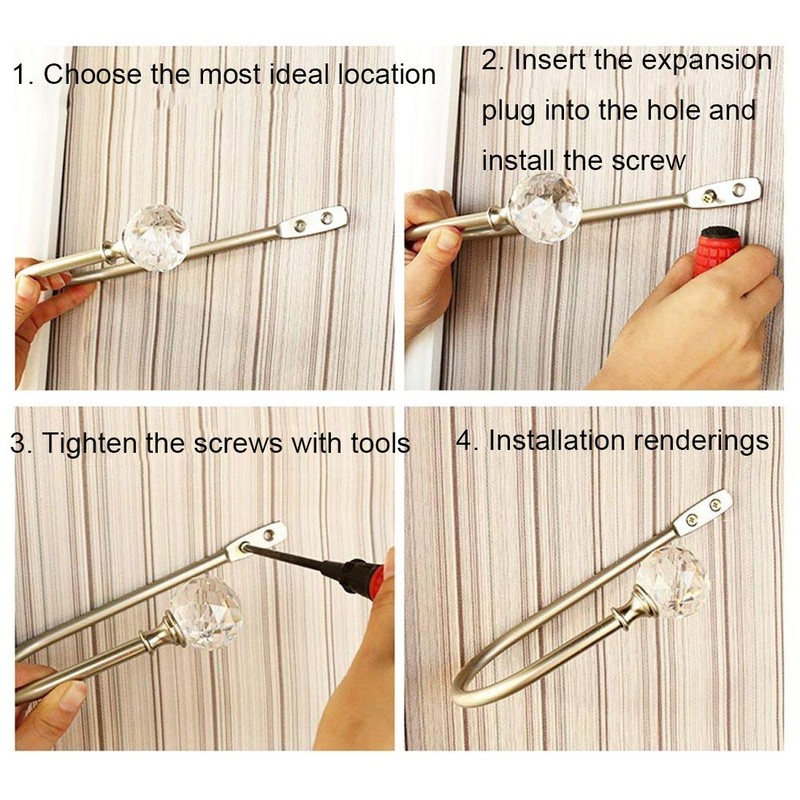 1. Choose the most ideal location

2. Insert the expansion plug into the hole and install the screw

3. Tighten the screws with tools

4. Installation renderings